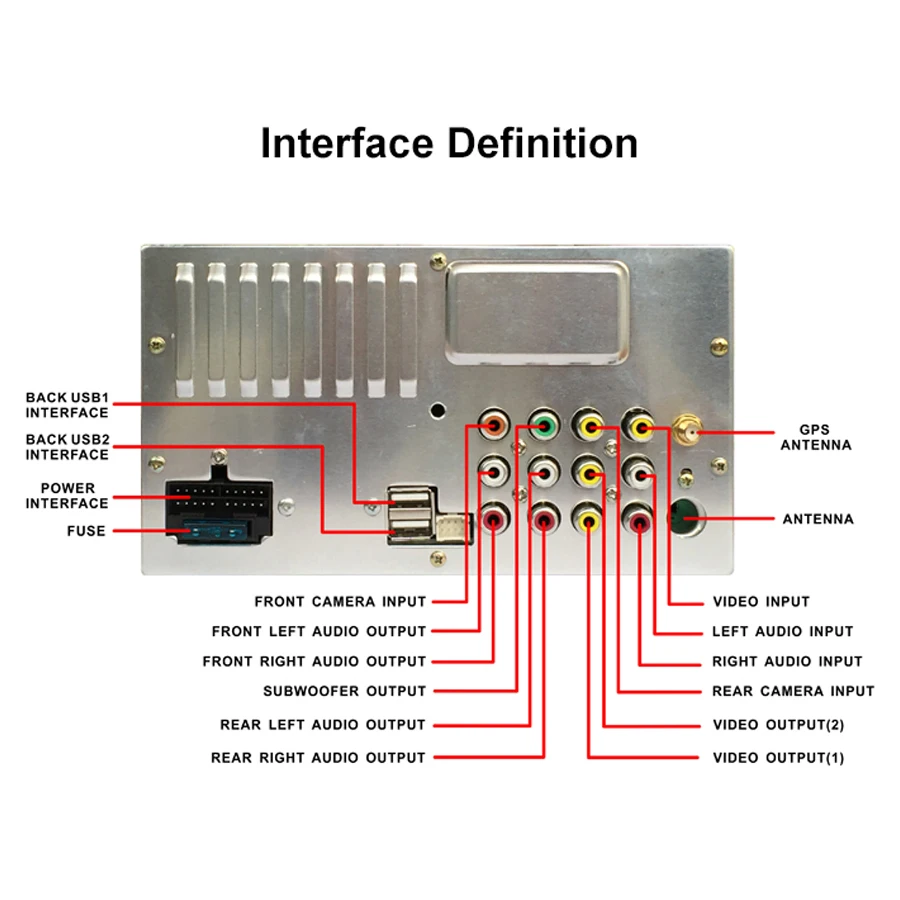 Interface Definition

BACK USB1 INTERFACE
BACK USB2 INTERFACE
POWER INTERFACE
FUSE

GPS ANTENNA
ANTENNA

FRONT CAMERA INPUT
FRONT LEFT AUDIO OUTPUT
FRONT RIGHT AUDIO OUTPUT
SUBWOOFER OUTPUT
REAR LEFT AUDIO OUTPUT
REAR RIGHT AUDIO OUTPUT

VIDEO INPUT
LEFT AUDIO INPUT
RIGHT AUDIO INPUT
REAR CAMERA INPUT
VIDEO OUTPUT(2)
VIDEO OUTPUT(1)