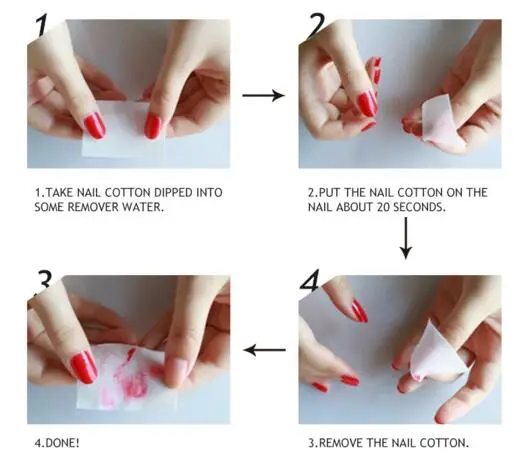 1

2

1.TAKE NAIL COTTON DIPPED INTO SOME REMOVER WATER.

2.PUT THE NAIL COTTON ON THE NAIL ABOUT 20 SECONDS.

3

4

4.DONE!

3.REMOVE THE NAIL COTTON.