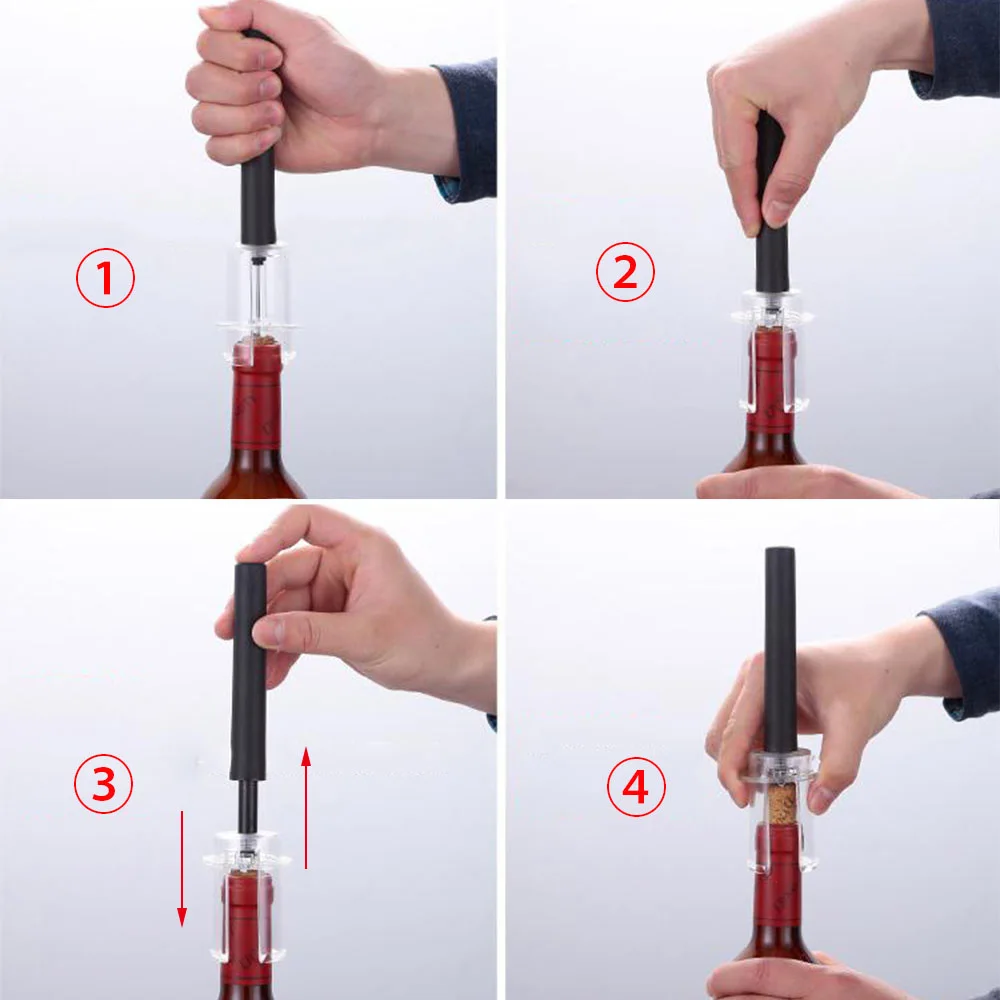 ①

②

③

④