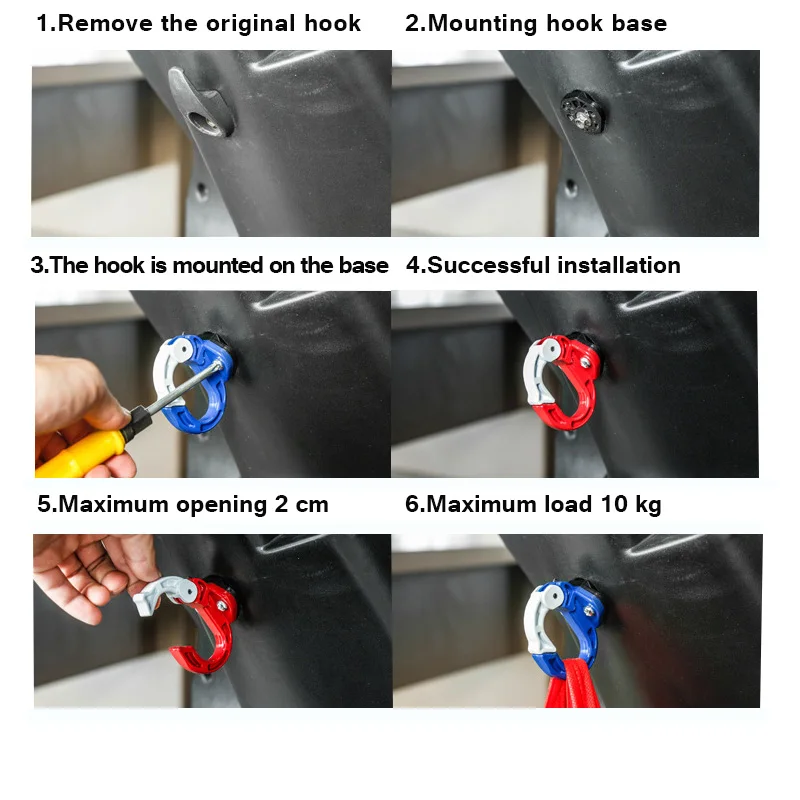 1.Remove the original hook

2.Mounting hook base

3.The hook is mounted on the base

4.Successful installation

5.Maximum opening 2 cm

6.Maximum load 10 kg