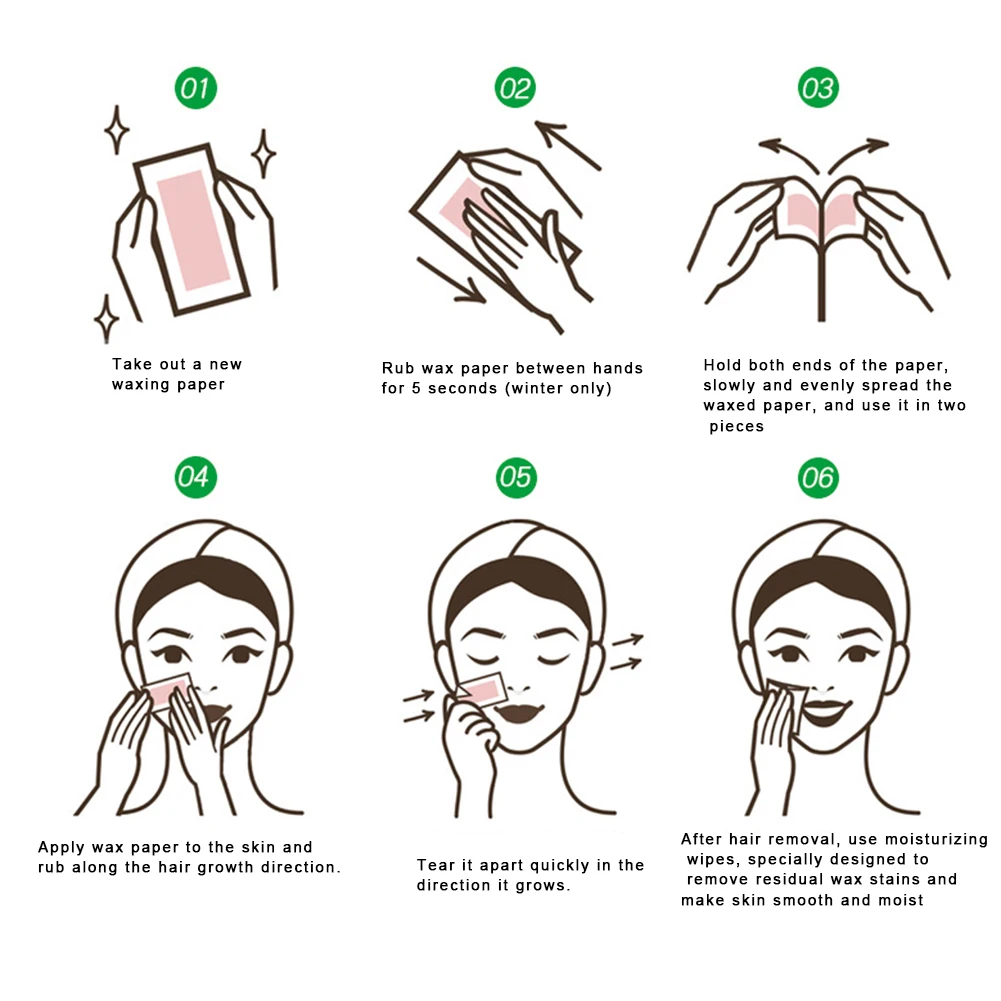 01

Take out a new waxing paper

02

Rub wax paper between hands for 5 seconds (winter only)

03

Hold both ends of the paper, slowly and evenly spread the waxed paper, and use it in two pieces

04

Apply wax paper to the skin and rub along the hair growth direction.

05

Tear it apart quickly in the direction it grows.

06

After hair removal, use moisturizing wipes, specially designed to remove residual wax stains and make skin smooth and moist