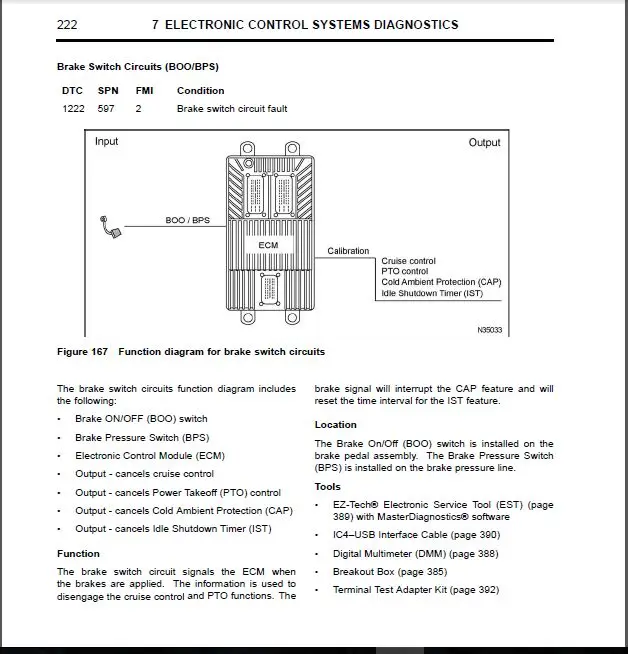 222 7 ELECTRONIC CONTROL SYSTEMS DIAGNOSTICS

Brake Switch Circuits (BOO/BPS)

| DTC | SPN | FMI | Condition |
|---|---|---|---|
| 1222 | 597 | 2 | Brake switch circuit fault |

Input

Output

BOO / BPS

ECM

Calibration

Cruise control
PTO control
Cold Ambient Protection (CAP)
Idle Shutdown Timer (IST)

N35033

Figure 167 Function diagram for brake switch circuits

The brake switch circuits function diagram includes the following:

• Brake ON/OFF (BOO) switch
• Brake Pressure Switch (BPS)
• Electronic Control Module (ECM)
• Output - cancels cruise control
• Output - cancels Power Takeoff (PTO) control
• Output - cancels Cold Ambient Protection (CAP)
• Output - cancels Idle Shutdown Timer (IST)

Function

The brake switch circuit signals the ECM when the brakes are applied. The information is used to disengage the cruise control and PTO functions. The brake signal will interrupt the CAP feature and will reset the time interval for the IST feature.

Location

The Brake On/Off (BOO) switch is installed on the brake pedal assembly. The Brake Pressure Switch (BPS) is installed on the brake pressure line.

Tools

• EZ-Tech® Electronic Service Tool (EST) (page 389) with MasterDiagnostics® software
• IC4–USB Interface Cable (page 390)
• Digital Multimeter (DMM) (page 388)
• Breakout Box (page 385)
• Terminal Test Adapter Kit (page 392)