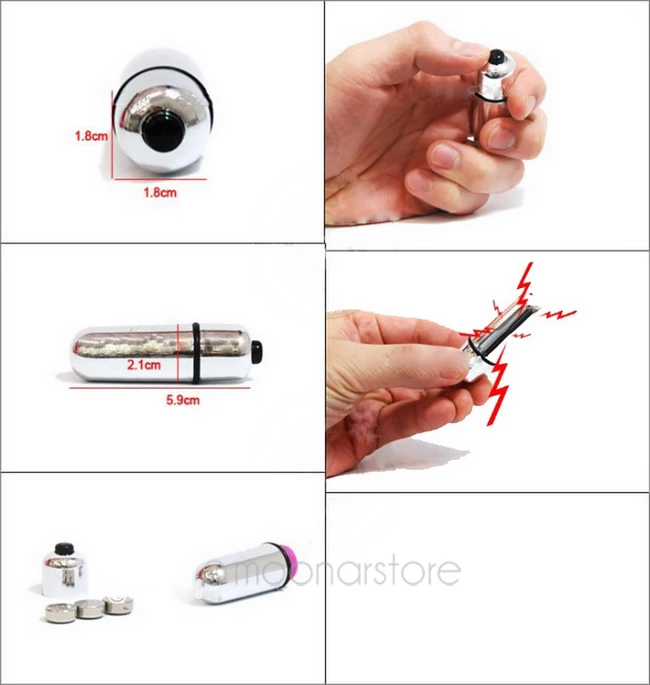 1.8cm
1.8cm
2.1cm
5.9cm
moonarstore