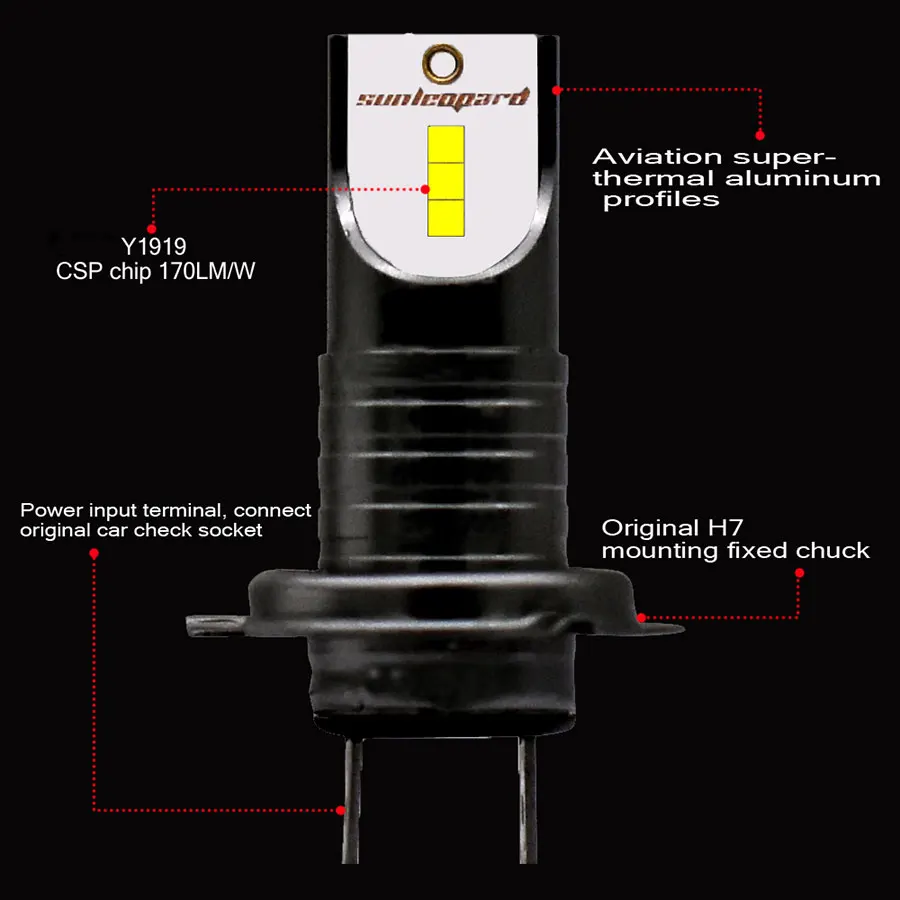 sunleopard

Aviation super-thermal aluminum profiles

Y1919
CSP chip 170LM/W

Power input terminal, connect original car check socket

Original H7 mounting fixed chuck