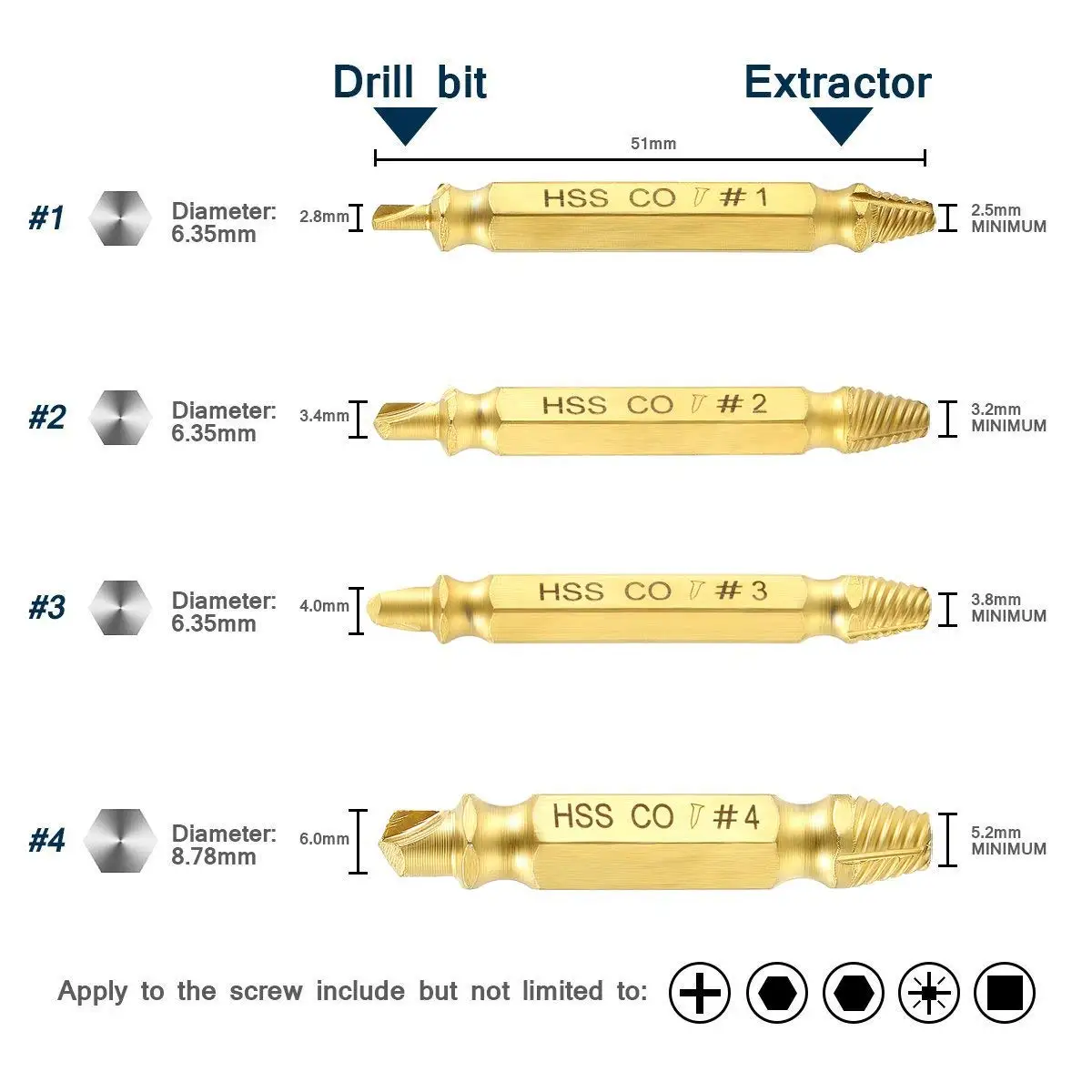 Drill bit

Extractor

51mm

#1

Diameter: 6.35mm

2.8mm

HSS CO #1

2.5mm MINIMUM

#2

Diameter: 6.35mm

3.4mm

HSS CO #2

3.2mm MINIMUM

#3

Diameter: 6.35mm

4.0mm

HSS CO #3

3.8mm MINIMUM

#4

Diameter: 8.78mm

6.0mm

HSS CO #4

5.2mm MINIMUM

Apply to the screw include but not limited to: