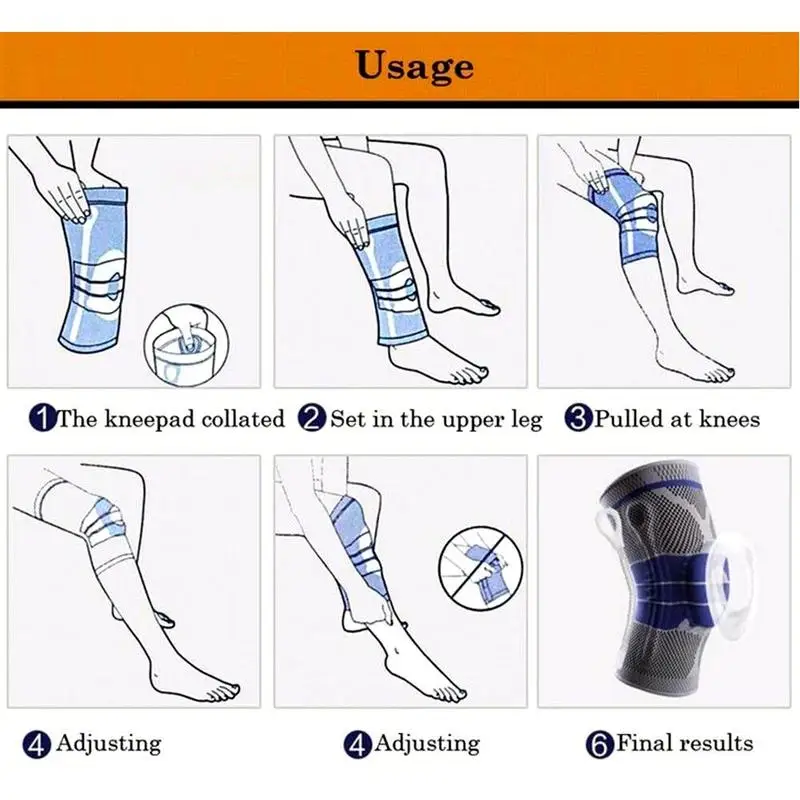 Usage

1 The kneepad collated
2 Set in the upper leg
3 Pulled at knees

4 Adjusting
4 Adjusting
6 Final results