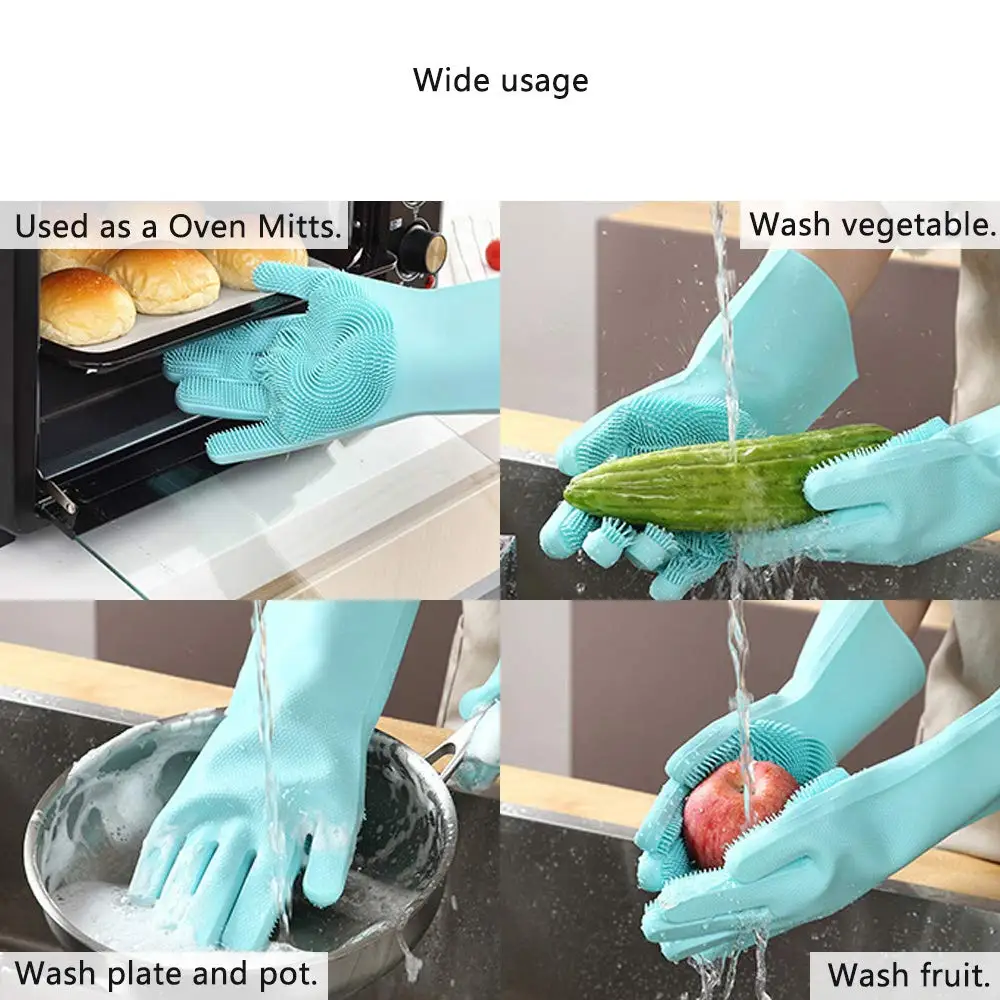 Wide usage

Used as a Oven Mitts.

Wash vegetable.

Wash plate and pot.

Wash fruit.