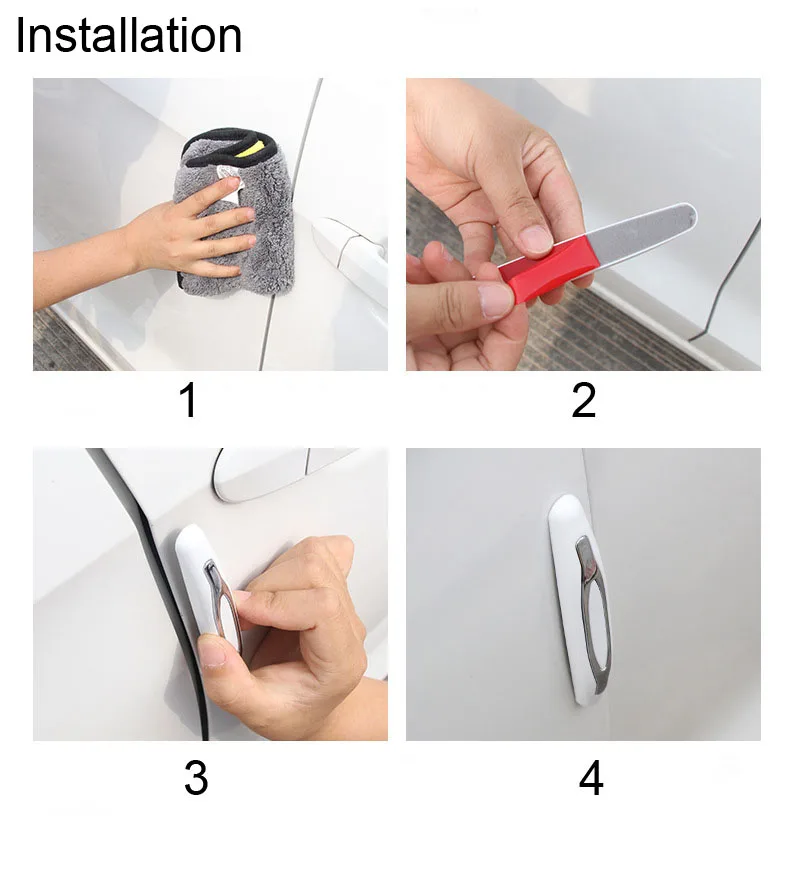 Installation

1

2

3

4