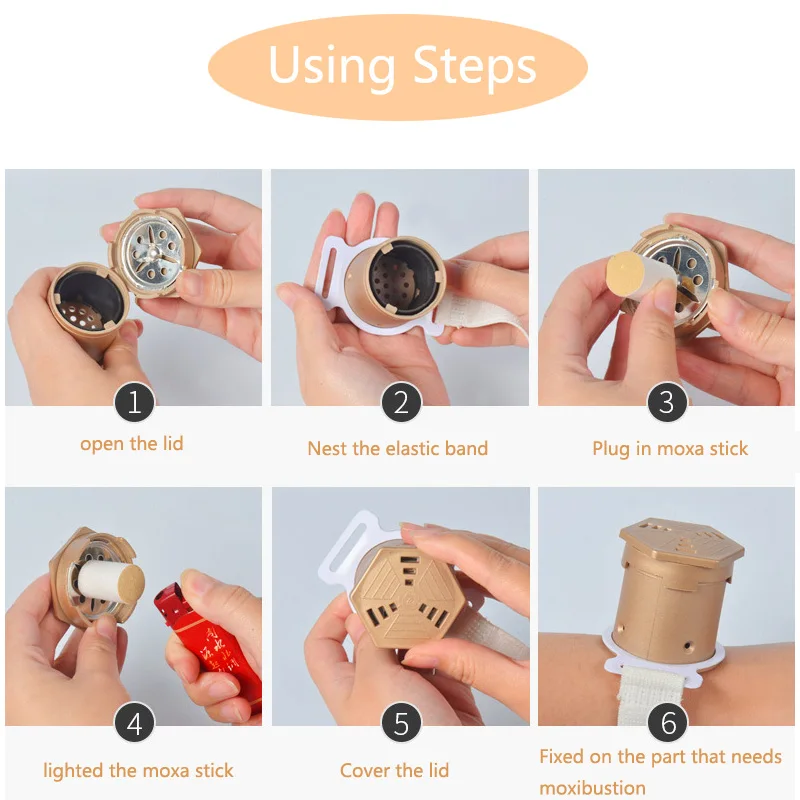 Using Steps

1

open the lid

2

Nest the elastic band

3

Plug in moxa stick

4

lighted the moxa stick

5

Cover the lid

6

Fixed on the part that needs moxibustion