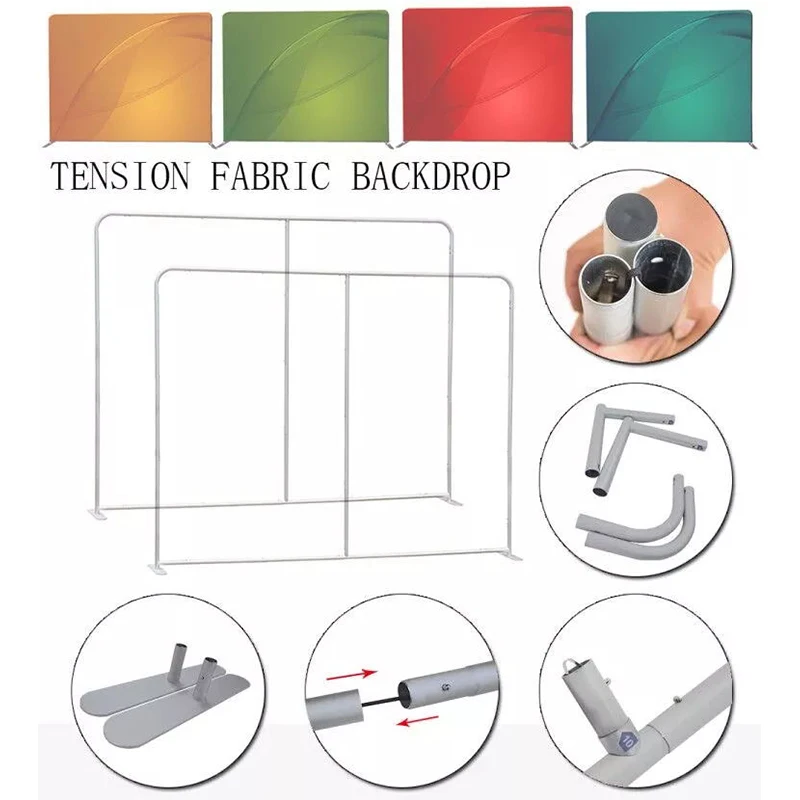 TENSION FABRIC BACKDROP

10