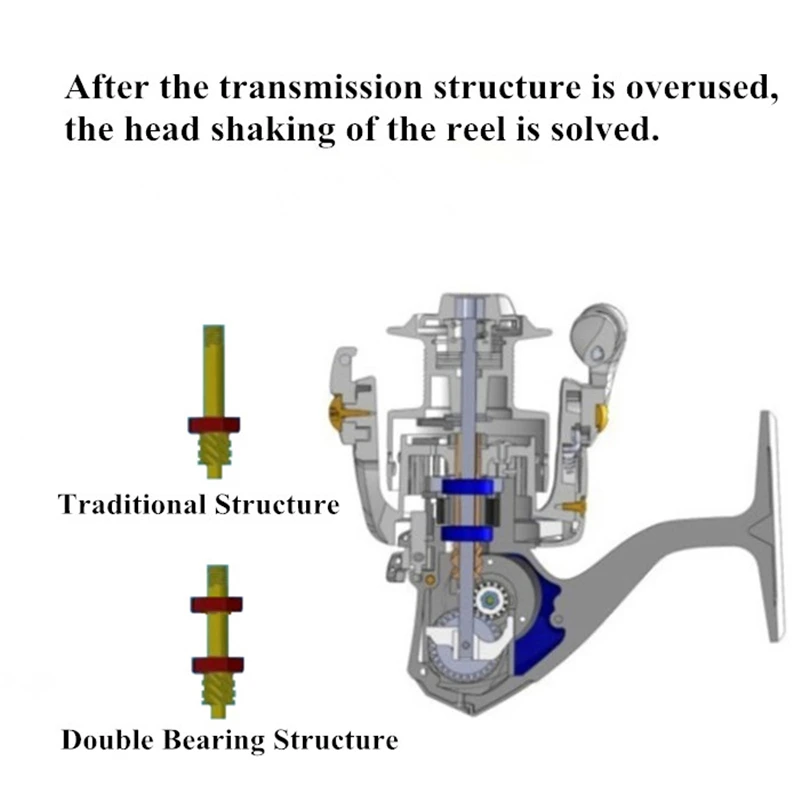 After the transmission structure is overused, the head shaking of the reel is solved.

Traditional Structure

Double Bearing Structure