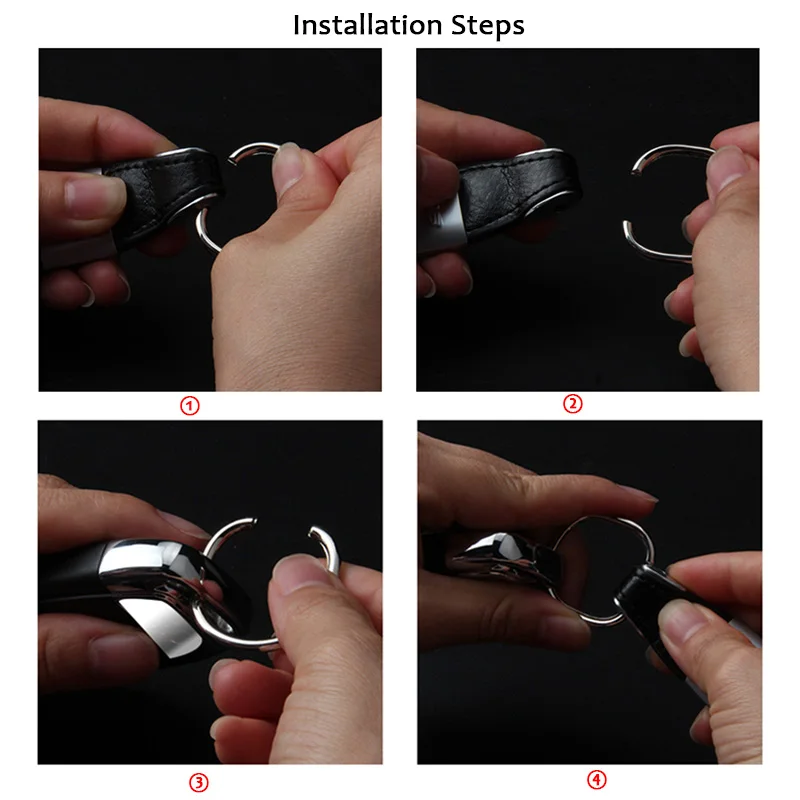 Installation Steps

①

②

③

④