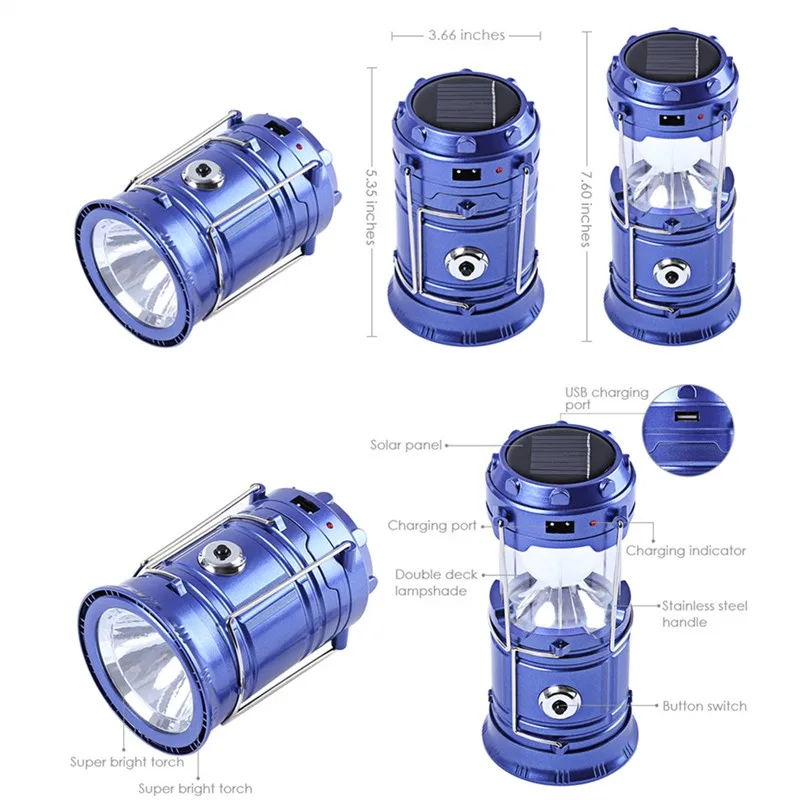 3.66 inches

5.35 inches

7.60 inches

USB charging port

Solar panel

Charging port

Charging indicator

Double deck lampshade

Stainless steel handle

Button switch

Super bright torch

Super bright torch