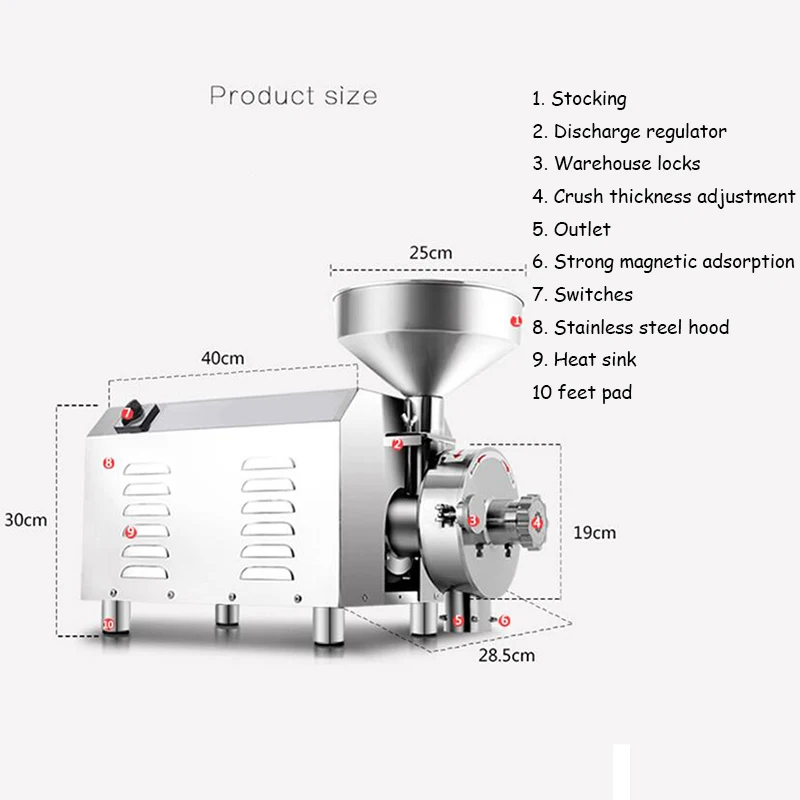 Product size

1. Stocking
2. Discharge regulator
3. Warehouse locks
4. Crush thickness adjustment
5. Outlet
6. Strong magnetic adsorption
7. Switches
8. Stainless steel hood
9. Heat sink
10 feet pad

25cm
40cm
30cm
19cm
28.5cm
1
2
3
4
5
6
7
8
9
10