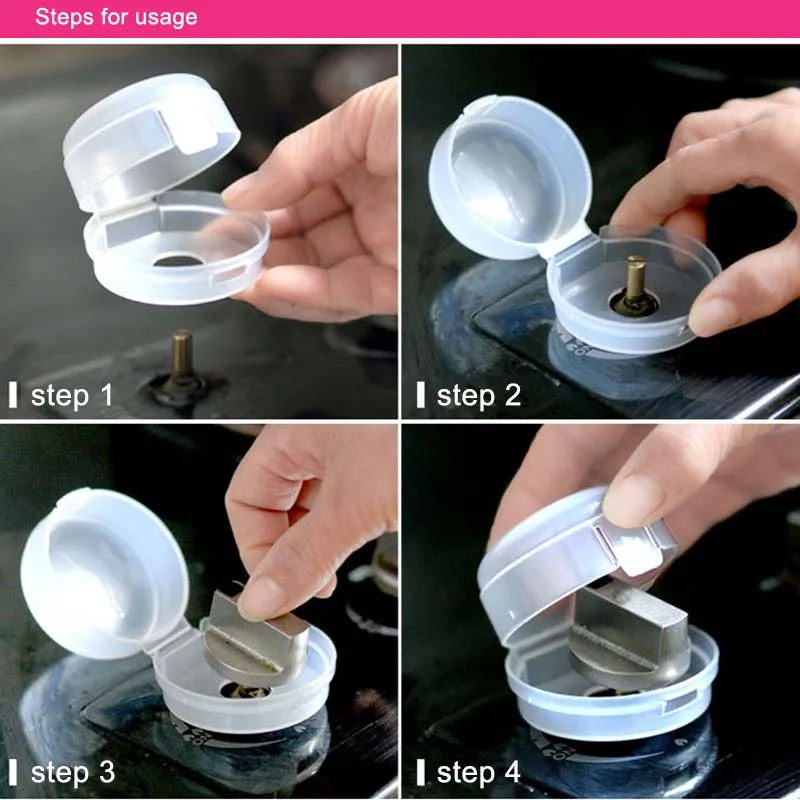 Steps for usage

step 1

step 2

step 3

step 4