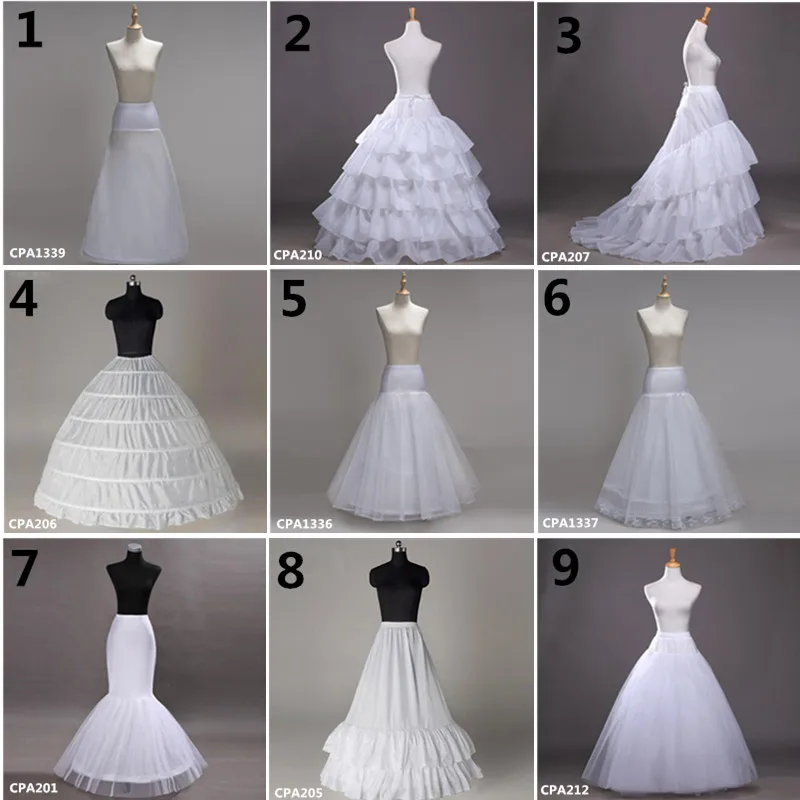 1
CPA1339

2
CPA210

3
CPA207

4
CPA206

5
CPA1336

6
CPA1337

7
CPA201

8
CPA205

9
CPA212