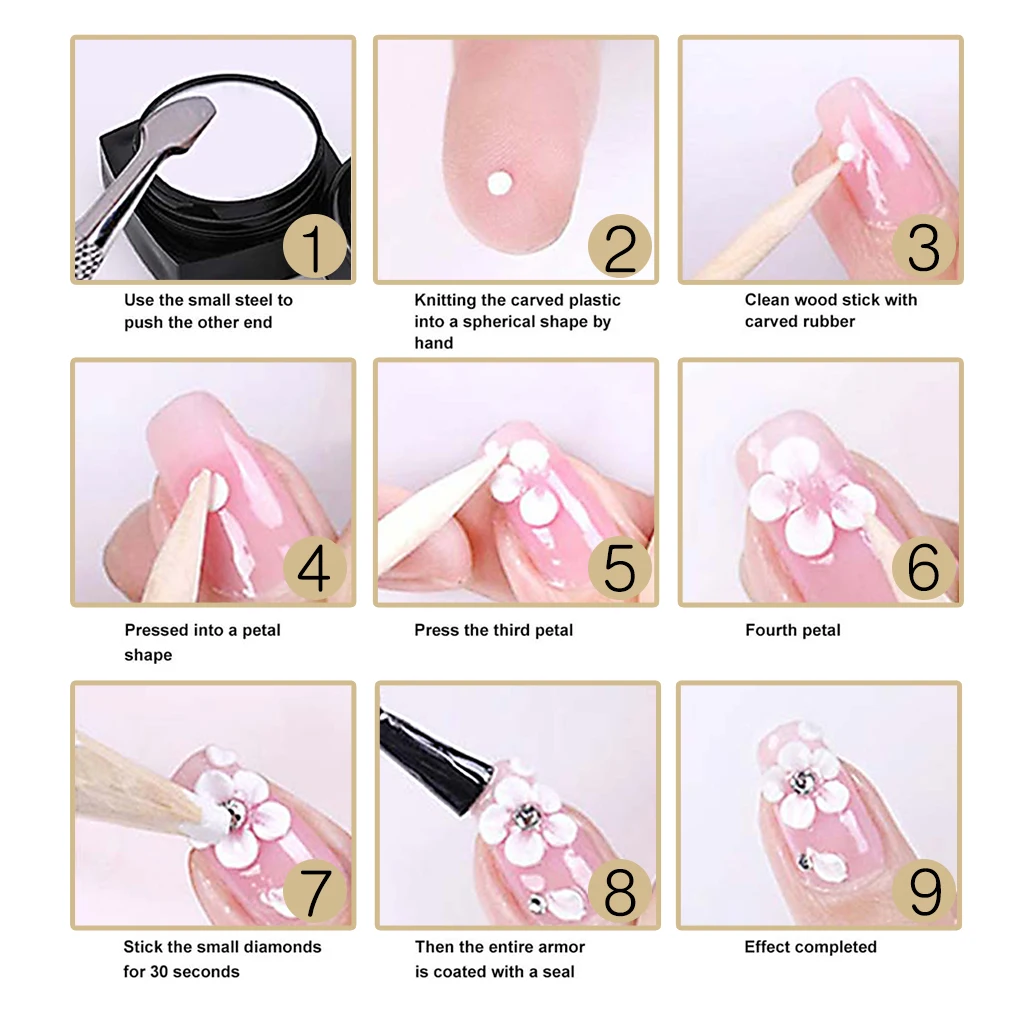 1

Use the small steel to push the other end

2

Knitting the carved plastic into a spherical shape by hand

3

Clean wood stick with carved rubber

4

Pressed into a petal shape

5

Press the third petal

6

Fourth petal

7

Stick the small diamonds for 30 seconds

8

Then the entire armor is coated with a seal

9

Effect completed