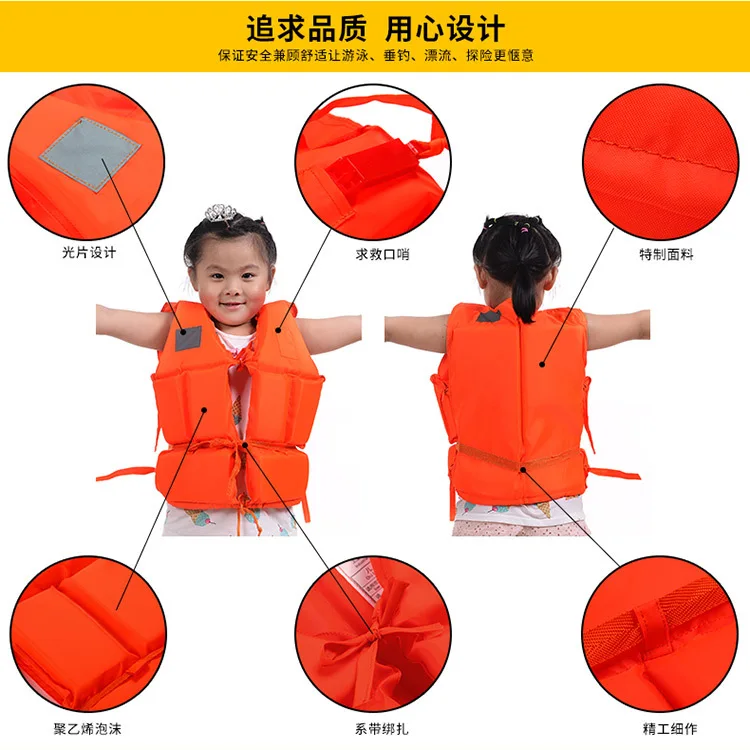 追求品质 用心设计
保证安全兼顾舒适让游泳、垂钓、漂流、探险更惬意

光片设计

求救口哨

特制面料

聚乙烯泡沫

系带绑扎

精工细作