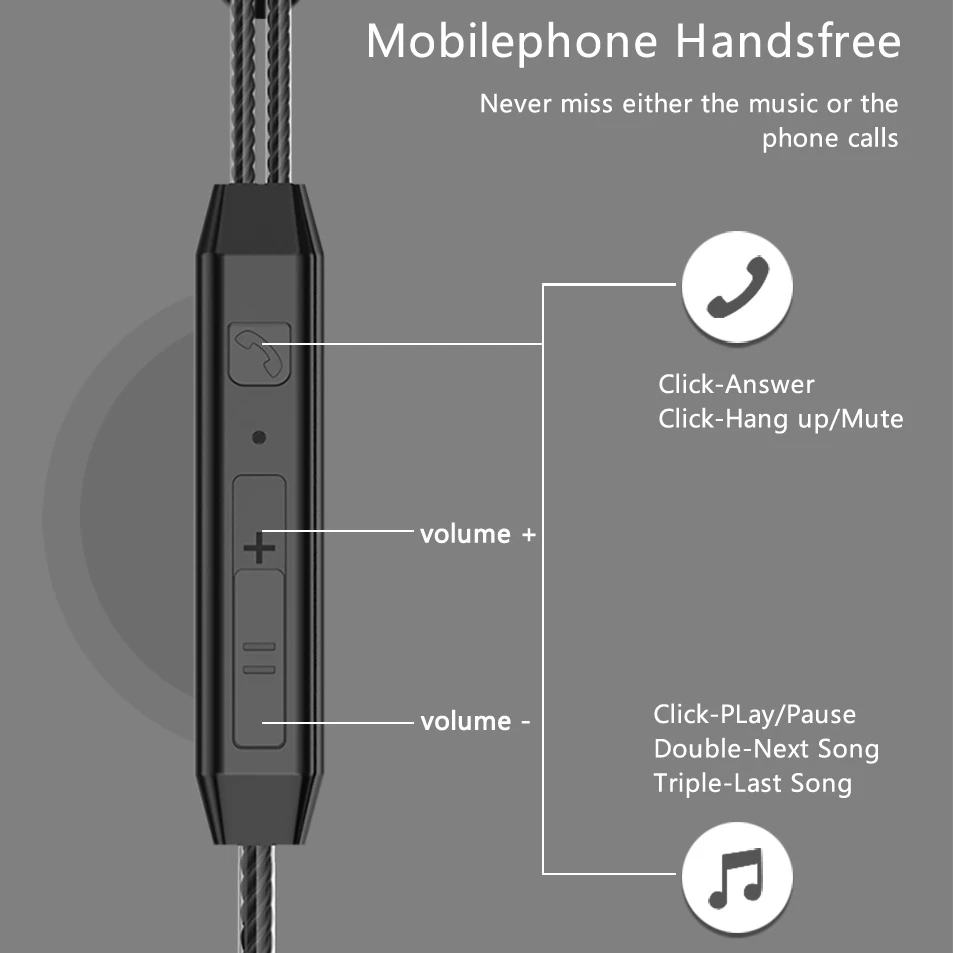 Mobilephone Handsfree

Never miss either the music or the phone calls

Click-Answer
Click-Hang up/Mute

volume +

volume -

Click-PLay/Pause
Double-Next Song
Triple-Last Song