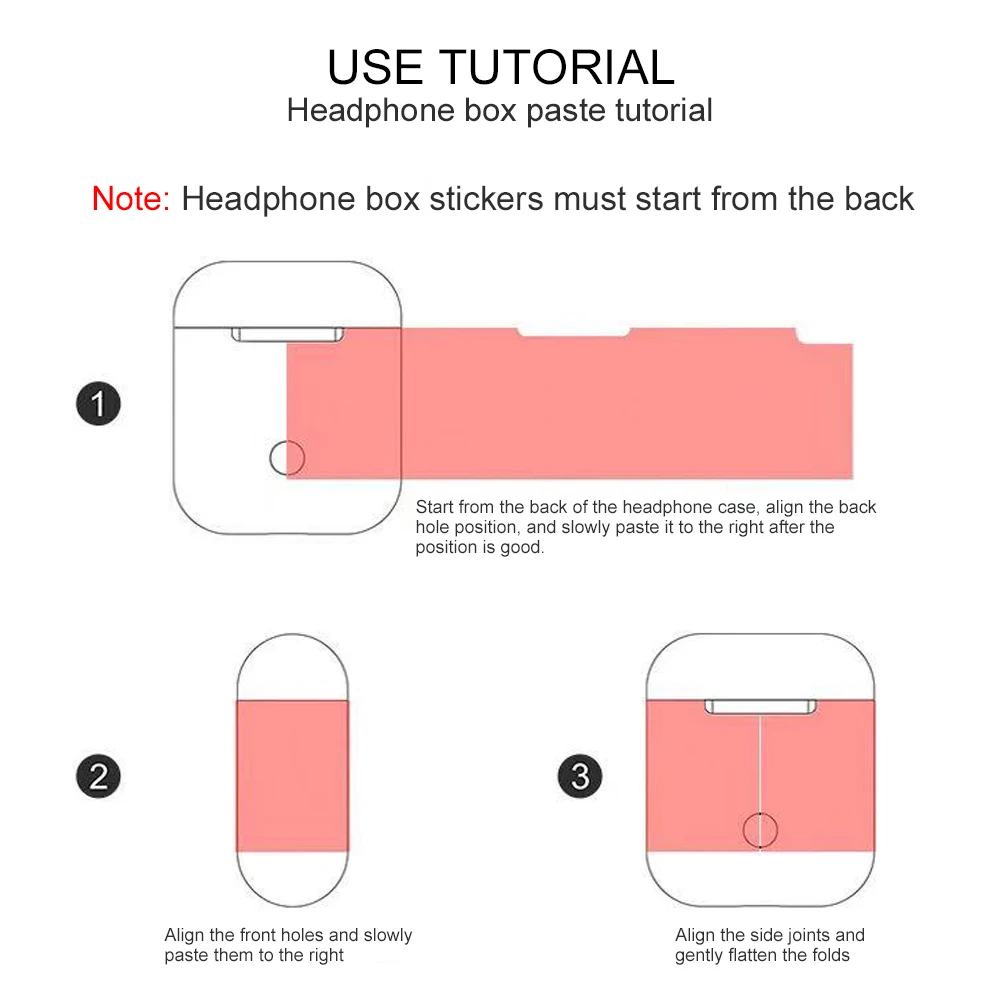 USE TUTORIAL
Headphone box paste tutorial

Note: Headphone box stickers must start from the back

1

Start from the back of the headphone case, align the back hole position, and slowly paste it to the right after the position is good.

2

Align the front holes and slowly paste them to the right

3

Align the side joints and gently flatten the folds