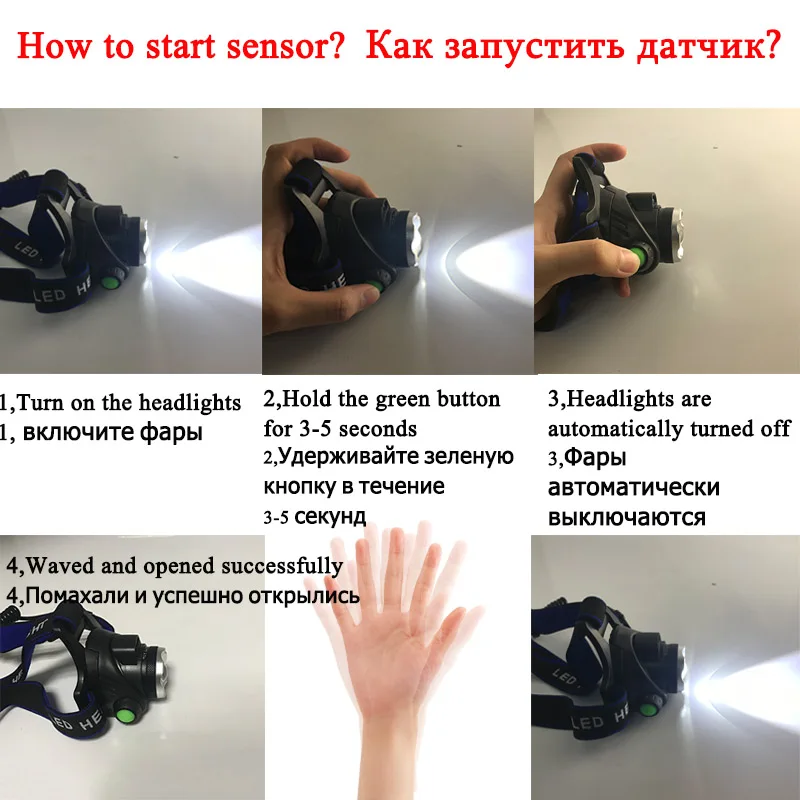 How to start sensor? Как запустить датчик?

LED HE

1,Turn on the headlights
1, включите фары

2,Hold the green button for 3-5 seconds
2,Удерживайте зеленую кнопку в течение 3-5 секунд

3,Headlights are automatically turned off
3,Фары автоматически выключаются

4,Waved and opened successfully
4,Помахали и успешно открылись

LED HE

LED HE