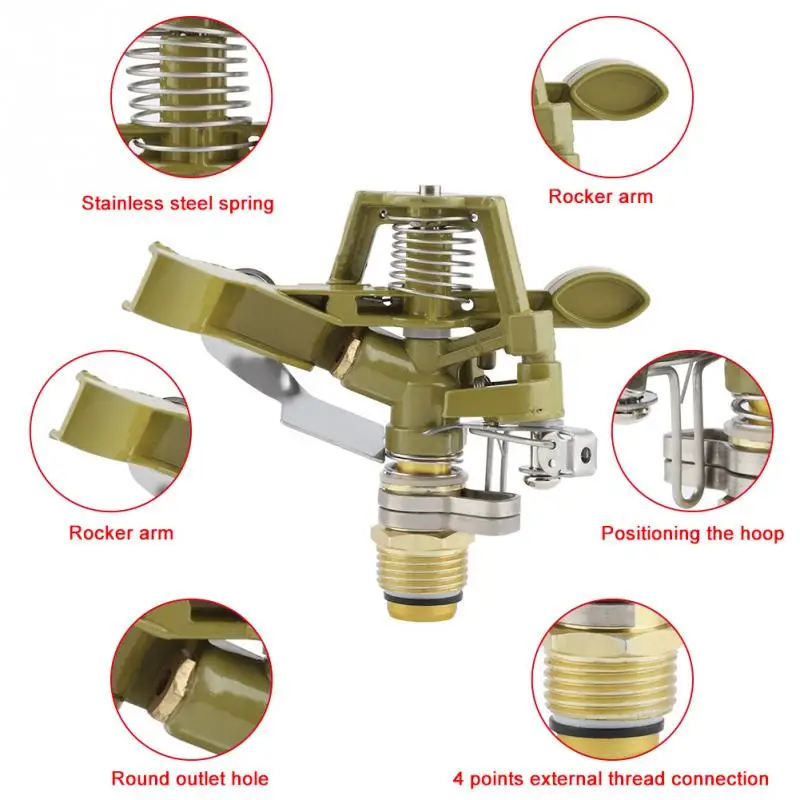 Stainless steel spring

Rocker arm

Rocker arm

Positioning the hoop

Round outlet hole

4 points external thread connection