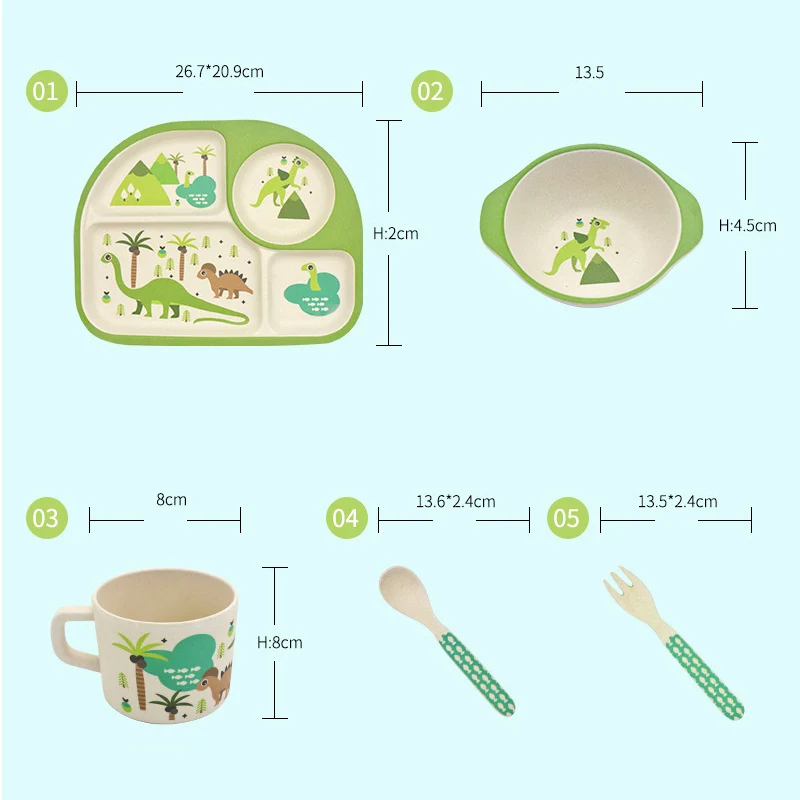 01
26.7*20.9cm
H:2cm

02
13.5
H:4.5cm

03
8cm
H:8cm

04
13.6*2.4cm

05
13.5*2.4cm