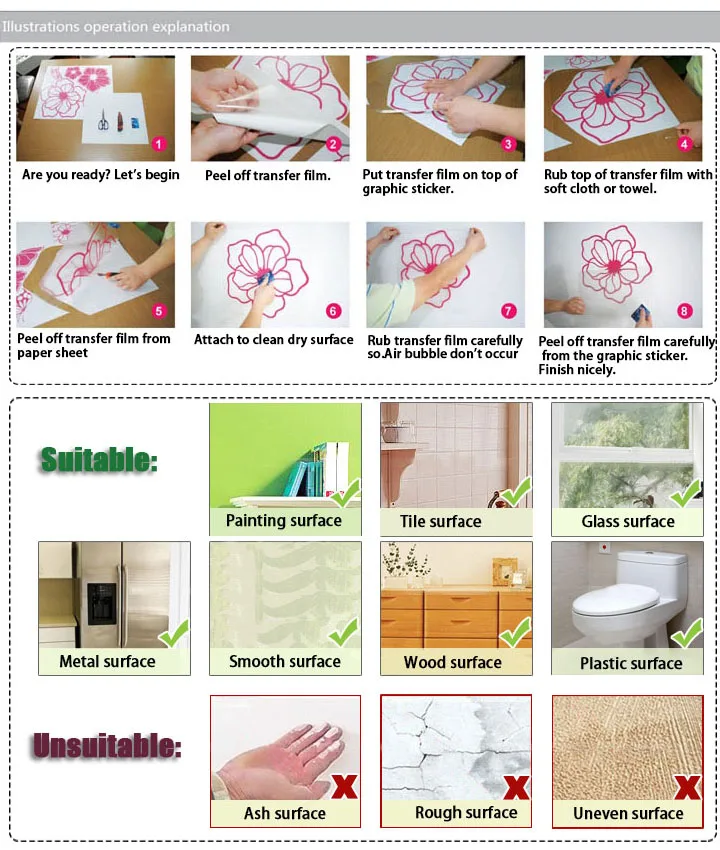 Illustrations operation explanation

1
Are you ready? Let's begin

2
Peel off transfer film.

3
Put transfer film on top of graphic sticker.

4
Rub top of transfer film with soft cloth or towel.

5
Peel off transfer film from paper sheet

6
Attach to clean dry surface

7
Rub transfer film carefully so.Air bubble don't occur

8
Peel off transfer film carefully from the graphic sticker. Finish nicely.

Suitable:

Painting surface

Tile surface

Glass surface

Metal surface

Smooth surface

Wood surface

Plastic surface

Unsuitable:

Ash surface

Rough surface

Uneven surface