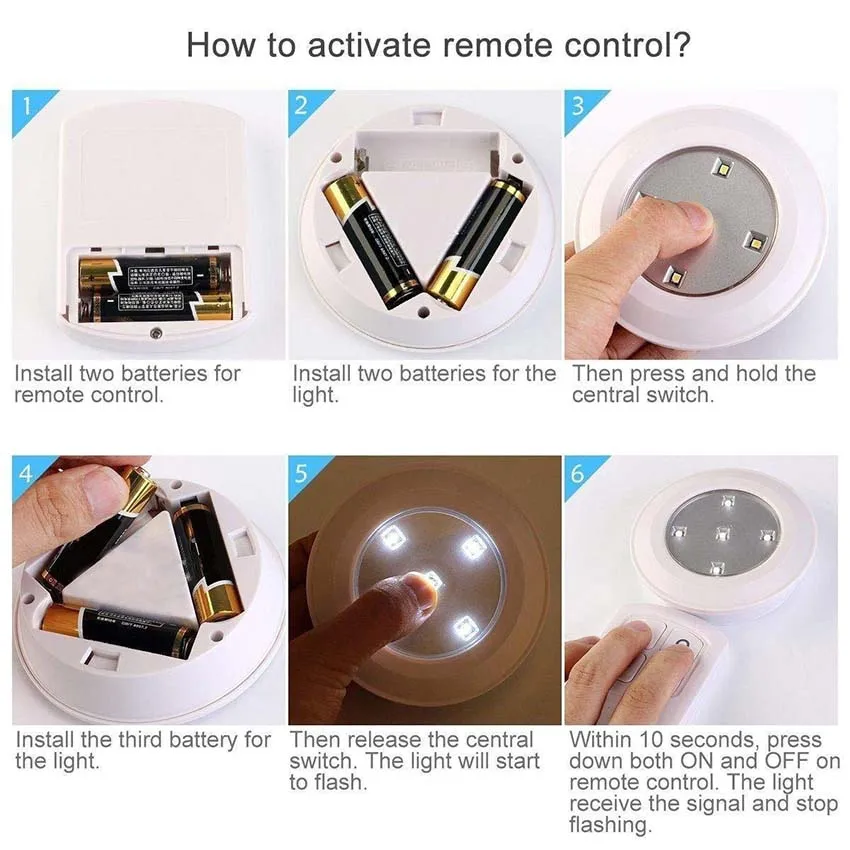 How to activate remote control?

1

Install two batteries for remote control.

2

Install two batteries for the light.

3

Then press and hold the central switch.

4

Install the third battery for the light.

5

Then release the central switch. The light will start to flash.

6

Within 10 seconds, press down both ON and OFF on remote control. The light receive the signal and stop flashing.