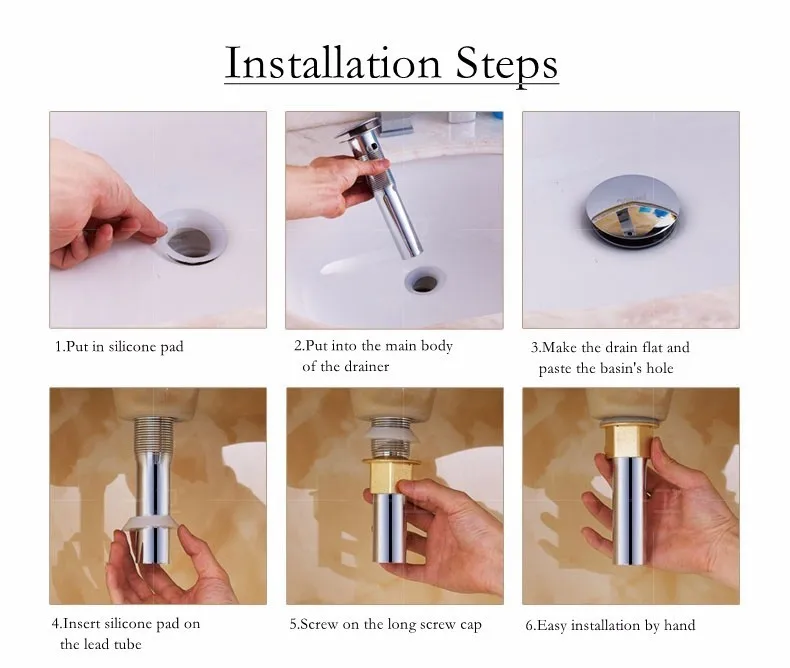 Installation Steps

1.Put in silicone pad

2.Put into the main body of the drainer

3.Make the drain flat and paste the basin's hole

4.Insert silicone pad on the lead tube

5.Screw on the long screw cap

6.Easy installation by hand