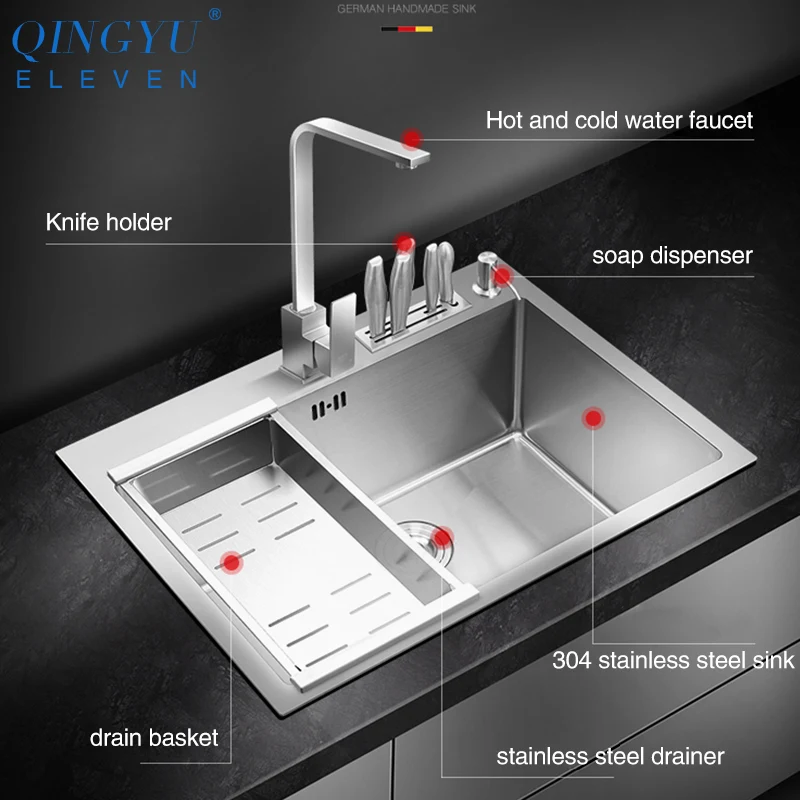 QINGYU®
ELEVEN

GERMAN HANDMADE SINK

Hot and cold water faucet

Knife holder

soap dispenser

304 stainless steel sink

drain basket

stainless steel drainer