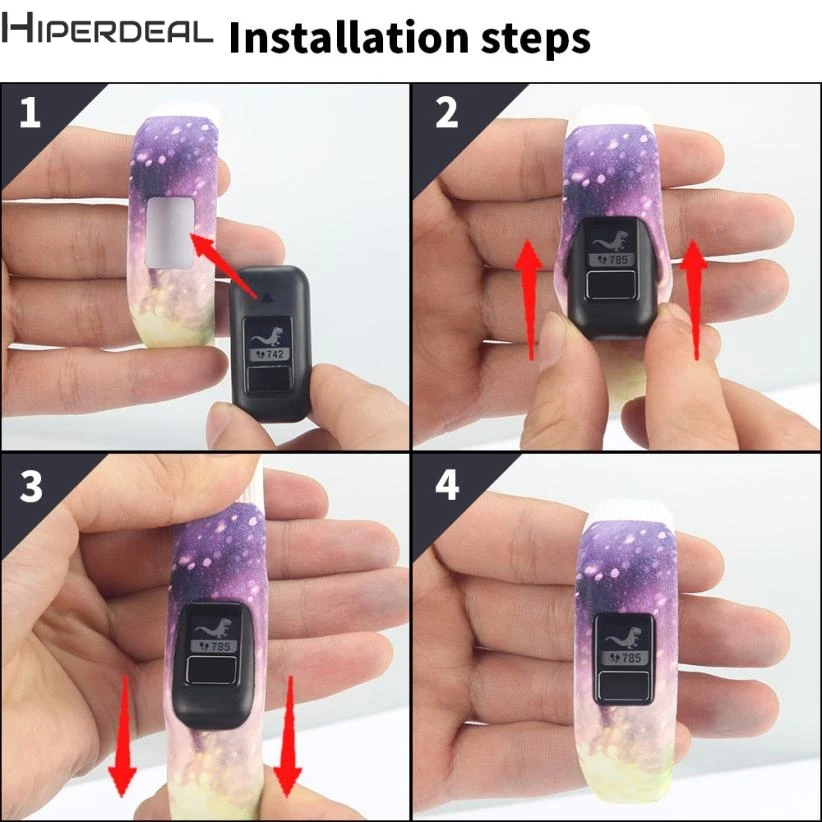 HIPERDEAL Installation steps

1

742

2

785

3

785

4

785