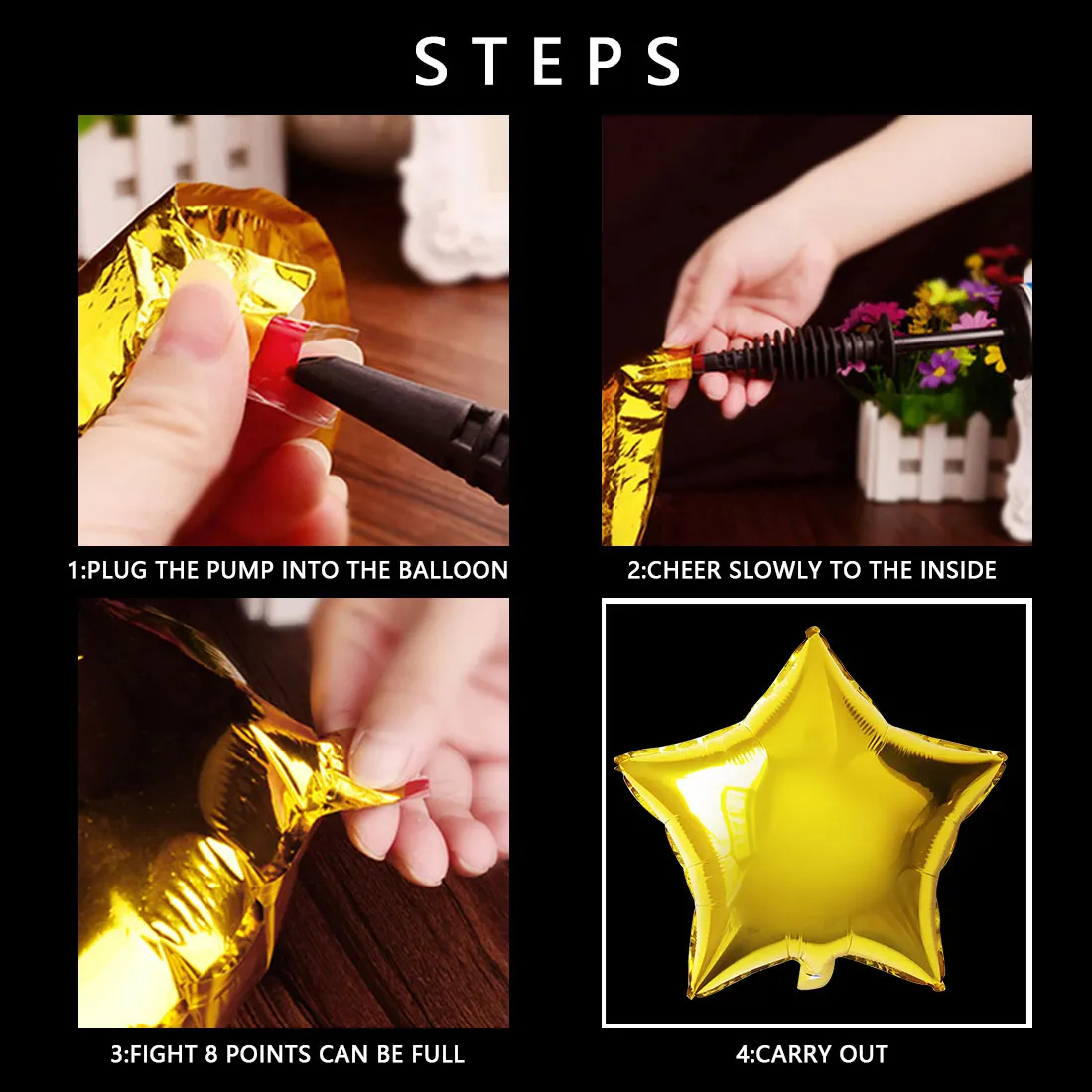 STEPS

1:PLUG THE PUMP INTO THE BALLOON

2:CHEER SLOWLY TO THE INSIDE

3:FIGHT 8 POINTS CAN BE FULL

4:CARRY OUT