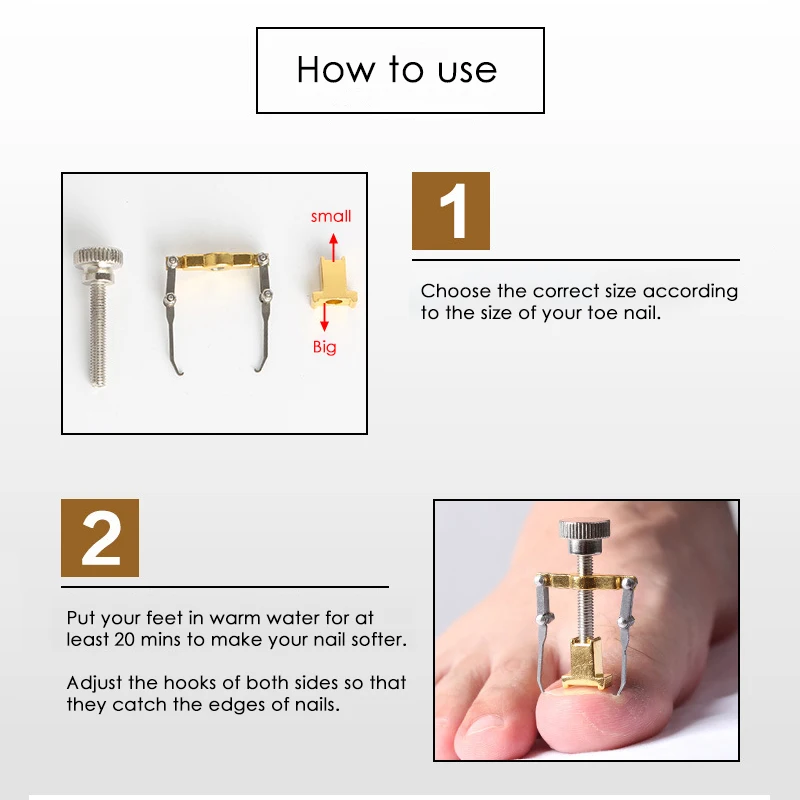 How to use

small

Big

1

Choose the correct size according to the size of your toe nail.

2

Put your feet in warm water for at least 20 mins to make your nail softer.

Adjust the hooks of both sides so that they catch the edges of nails.