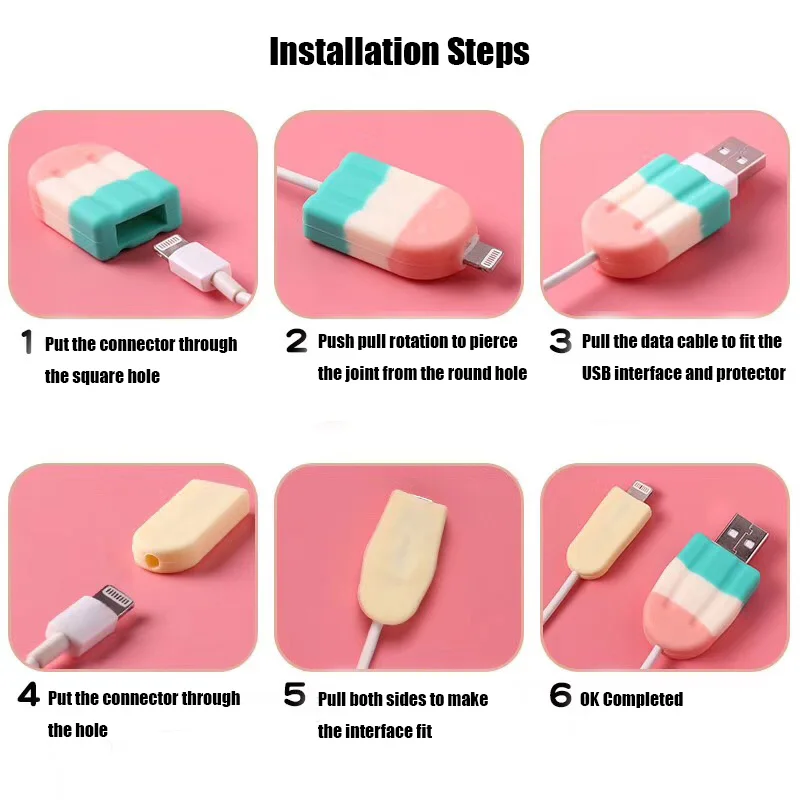 Installation Steps

1 Put the connector through the square hole

2 Push pull rotation to pierce the joint from the round hole

3 Pull the data cable to fit the USB interface and protector

4 Put the connector through the hole

5 Pull both sides to make the interface fit

6 OK Completed