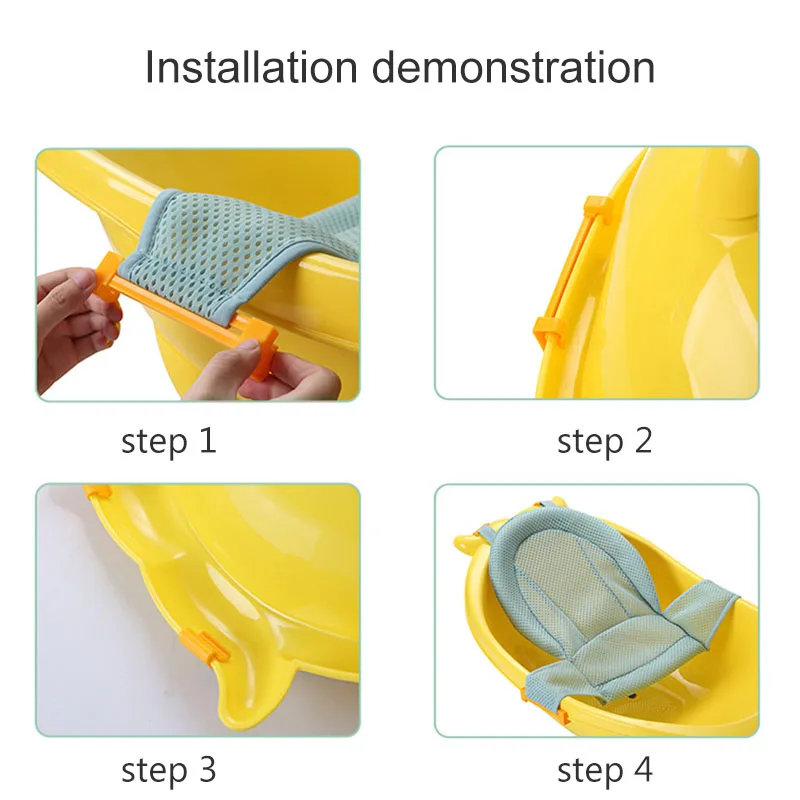 Installation demonstration

step 1

step 2

step 3

step 4