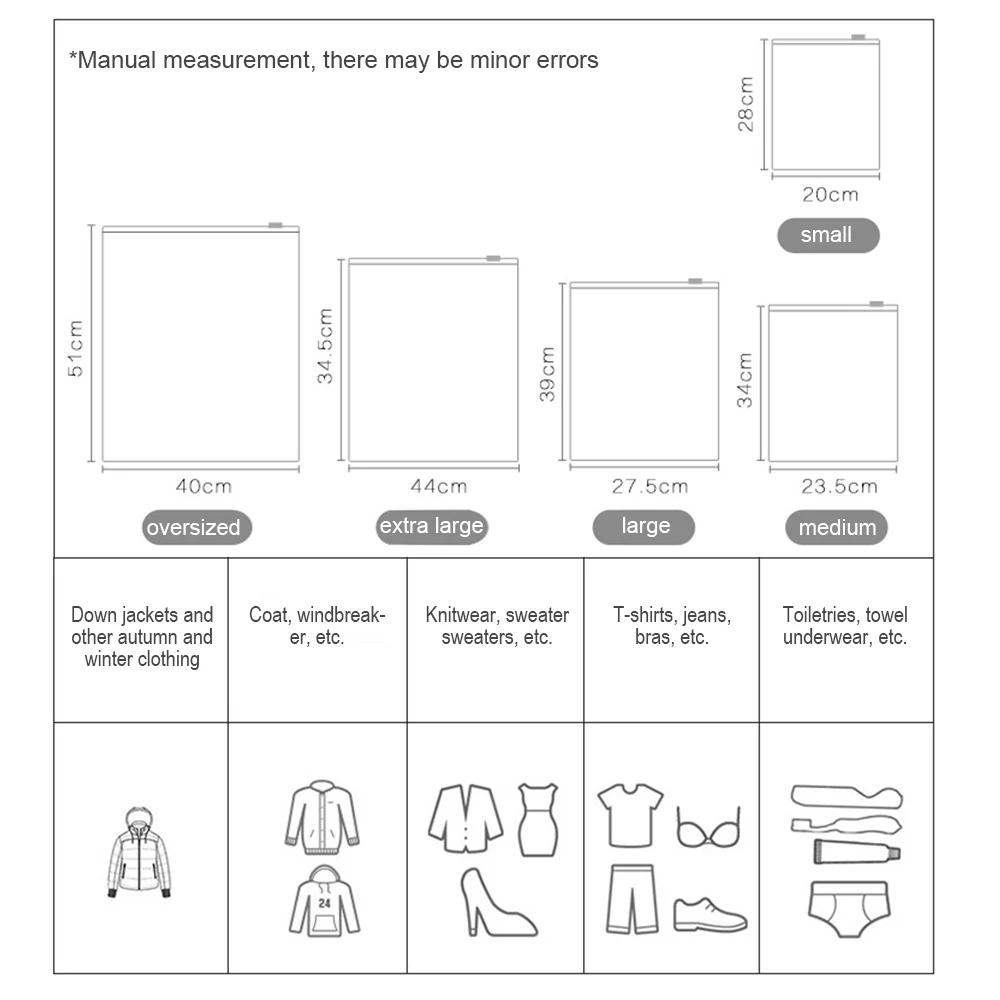 *Manual measurement, there may be minor errors

28cm
20cm
small

51cm
40cm
oversized

34.5cm
44cm
extra large

39cm
27.5cm
large

34cm
23.5cm
medium

| Down jackets and other autumn and winter clothing | Coat, windbreaker, etc. | Knitwear, sweater sweaters, etc. | T-shirts, jeans, bras, etc. | Toiletries, towel underwear, etc. |
|---|---|---|---|---|
| | 24 | | | |