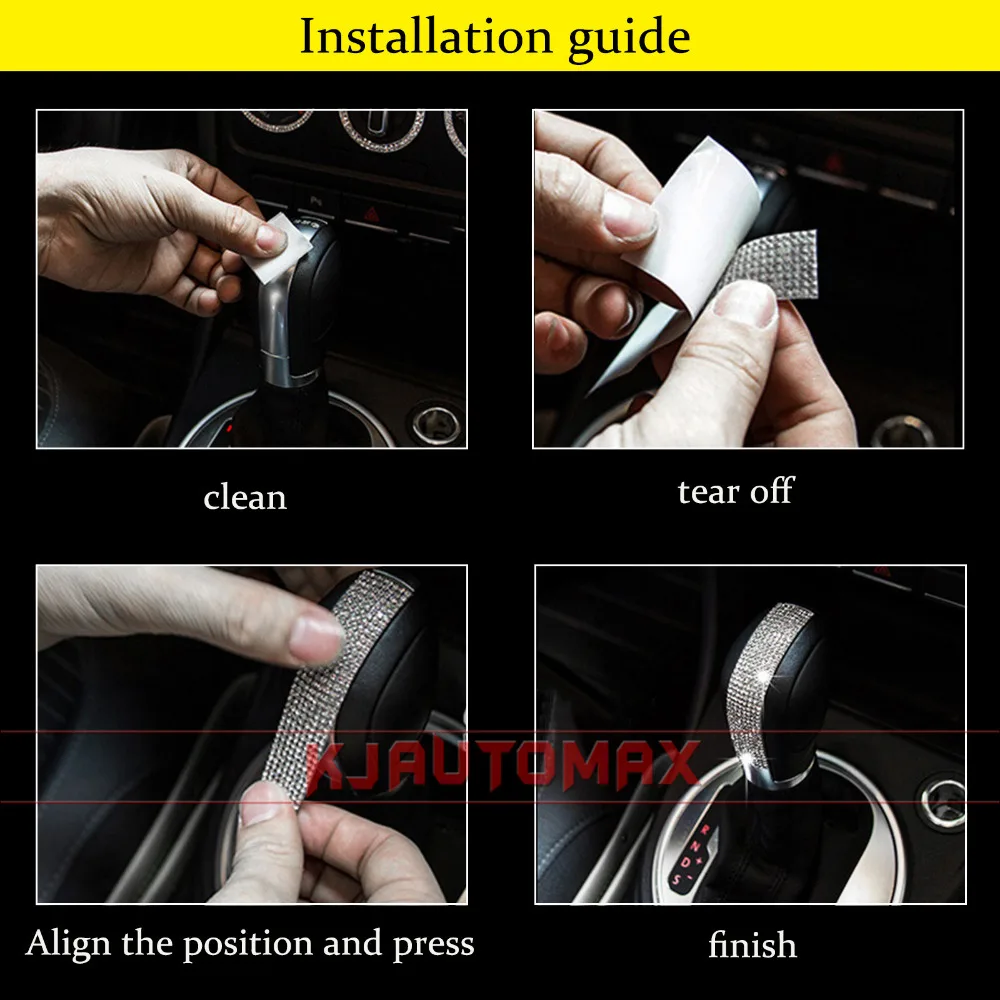 Installation guide

clean

tear off

KJAUTOMAX

Align the position and press

finish