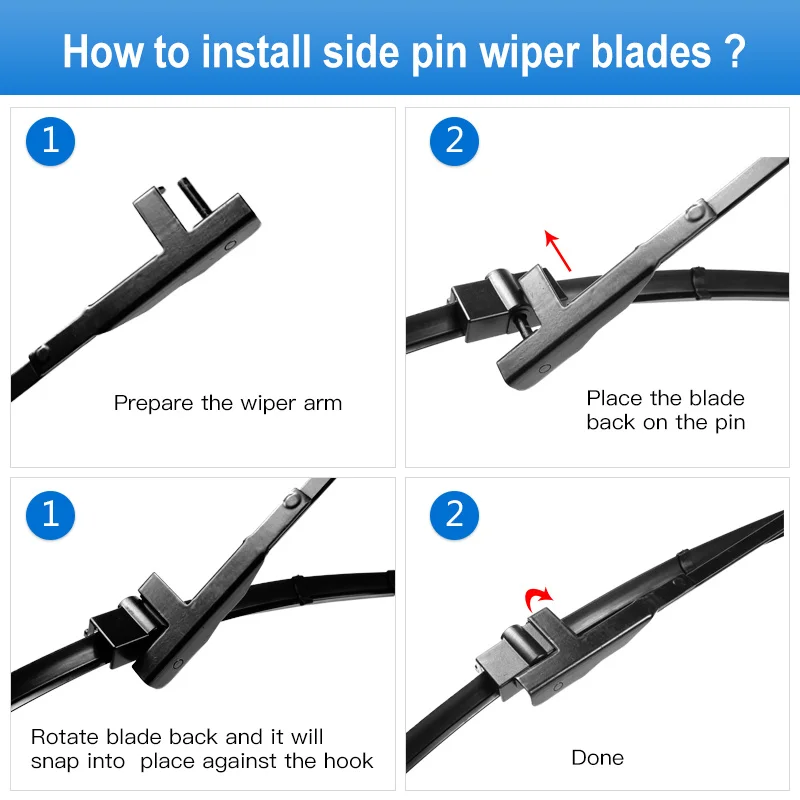 How to install side pin wiper blades ?

1

Prepare the wiper arm

2

Place the blade back on the pin

1

Rotate blade back and it will snap into place against the hook

2

Done