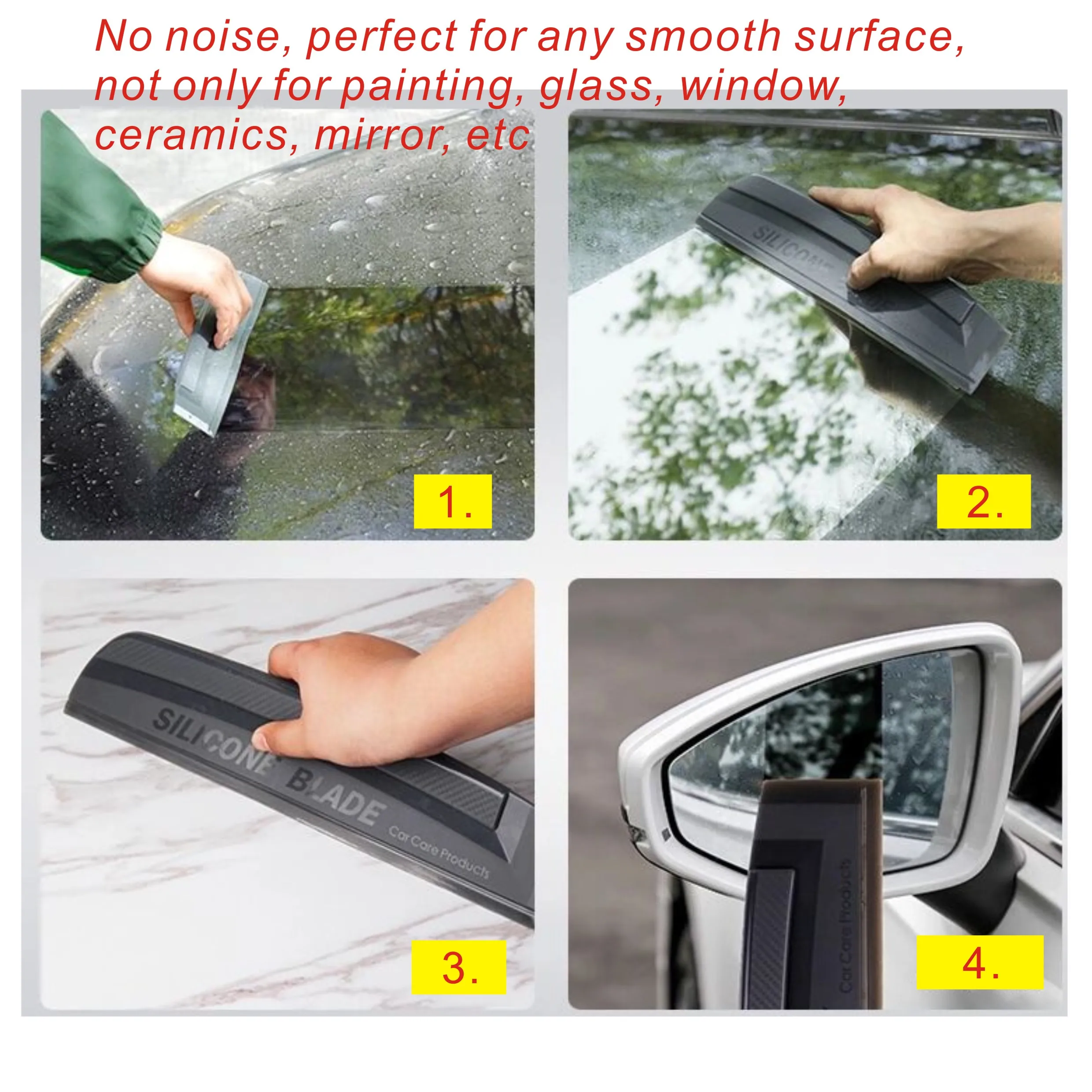 No noise, perfect for any smooth surface, not only for painting, glass, window, ceramics, mirror, etc

1.

SILICONE

2.

SILICONE BLADE
Car Care Products

3.

Car Care Products

4.