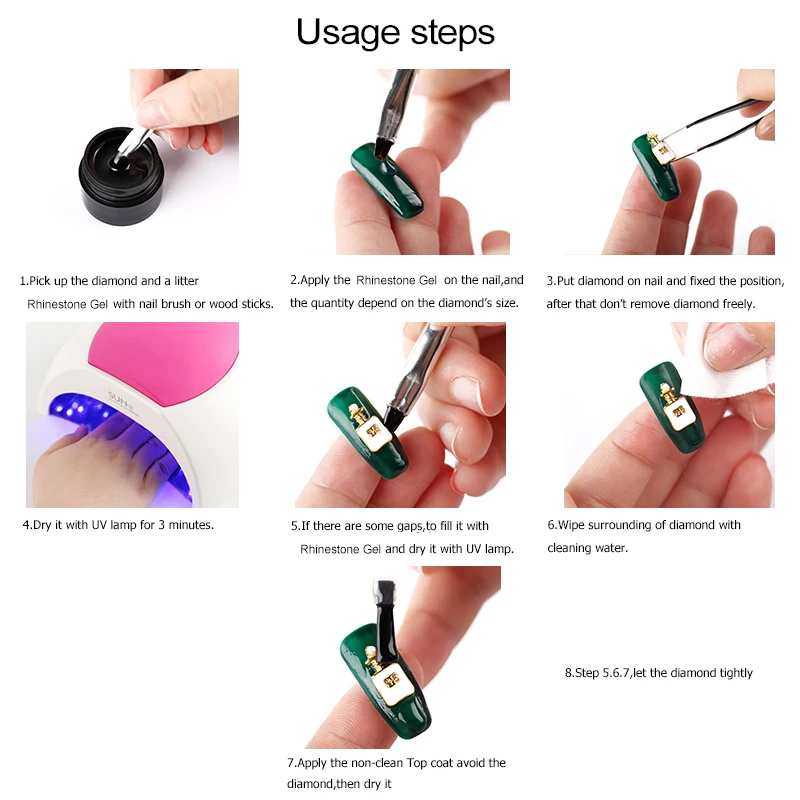 Usage steps

1.Pick up the diamond and a litter Rhinestone Gel with nail brush or wood sticks.

2.Apply the Rhinestone Gel on the nail,and the quantity depend on the diamond's size.

3.Put diamond on nail and fixed the position, after that don't remove diamond freely.

SUN

4.Dry it with UV lamp for 3 minutes.

5.If there are some gaps,to fill it with Rhinestone Gel and dry it with UV lamp.

6.Wipe surrounding of diamond with cleaning water.

7.Apply the non-clean Top coat avoid the diamond,then dry it

8.Step 5.6.7,let the diamond tightly