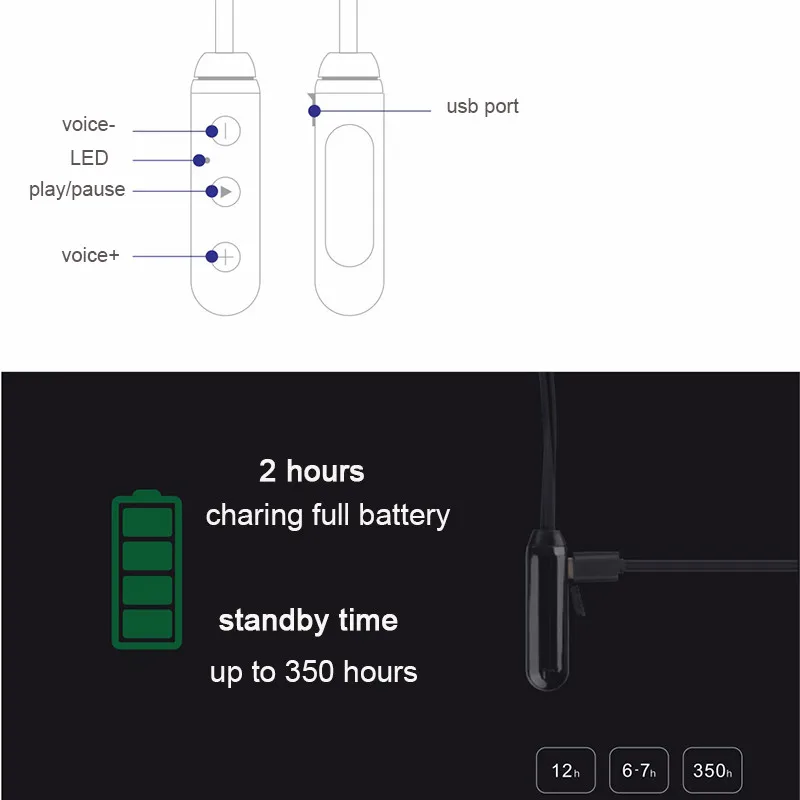 voice-

LED

play/pause

voice+

usb port

2 hours

charing full battery

standby time

up to 350 hours

12h

6-7h

350h