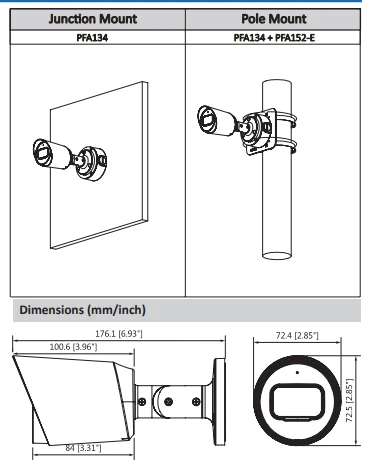 | Junction Mount | Pole Mount |
|---|---|
| PFA134 | PFA134 + PFA152-E |

Dimensions (mm/inch)

176.1 [6.93"]
100.6 [3.96"]
84 [3.31"]
72.4 [2.85"]
72.5 [2.85"]