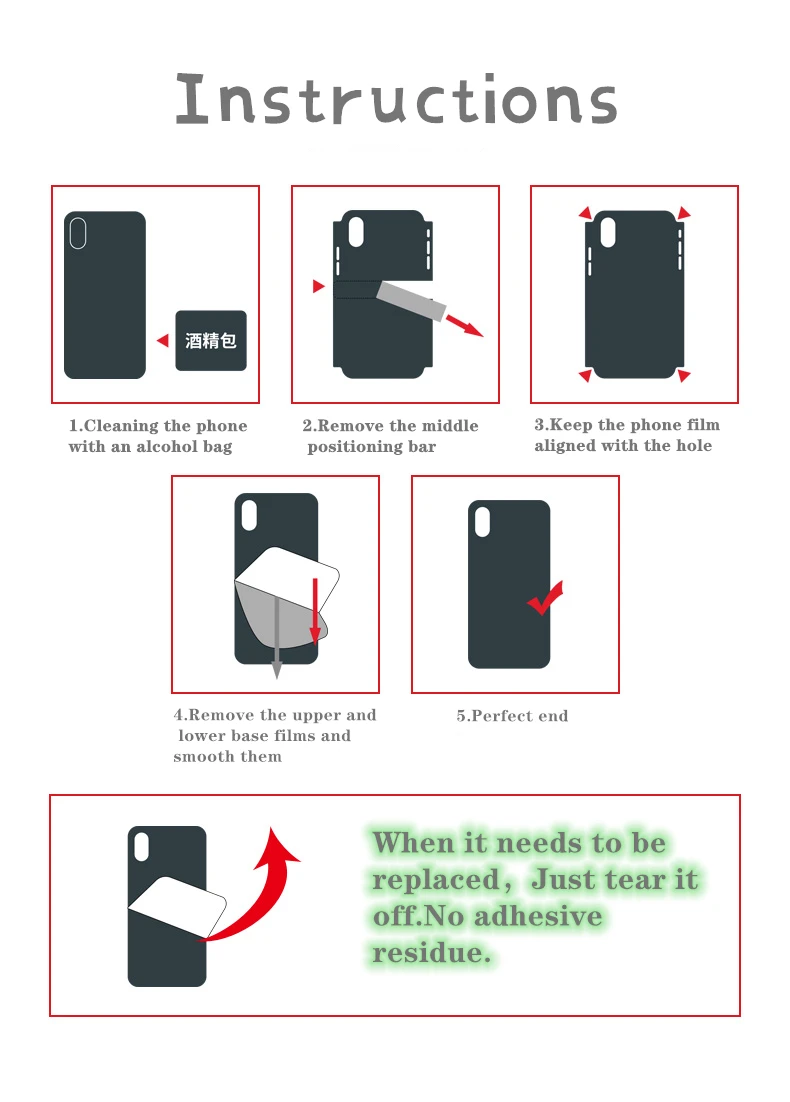 Instructions

酒精包

1.Cleaning the phone with an alcohol bag

2.Remove the middle positioning bar

3.Keep the phone film aligned with the hole

4.Remove the upper and lower base films and smooth them

5.Perfect end

When it needs to be replaced，Just tear it off.No adhesive residue.