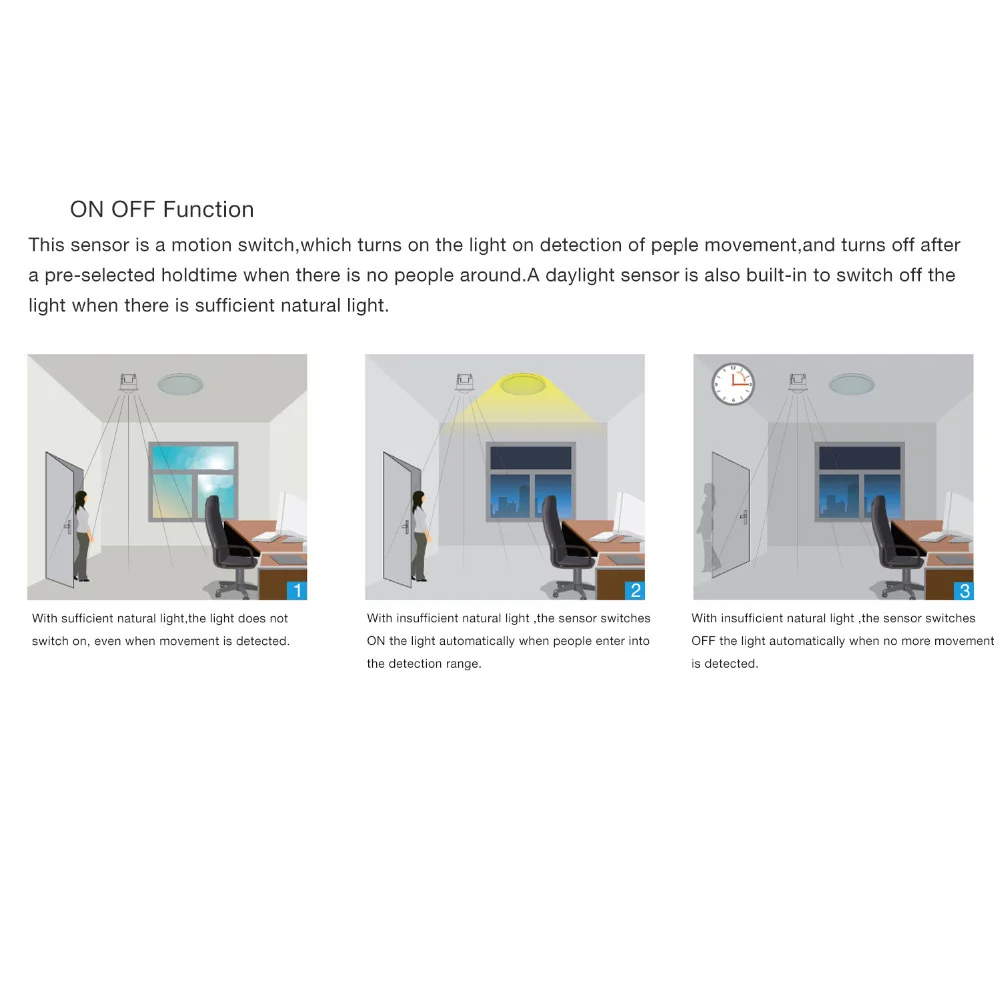 ON OFF Function

This sensor is a motion switch,which turns on the light on detection of peple movement,and turns off after a pre-selected holdtime when there is no people around.A daylight sensor is also built-in to switch off the light when there is sufficient natural light.

1

With sufficient natural light,the light does not switch on, even when movement is detected.

2

With insufficient natural light ,the sensor switches ON the light automatically when people enter into the detection range.

3

With insufficient natural light ,the sensor switches OFF the light automatically when no more movement is detected.