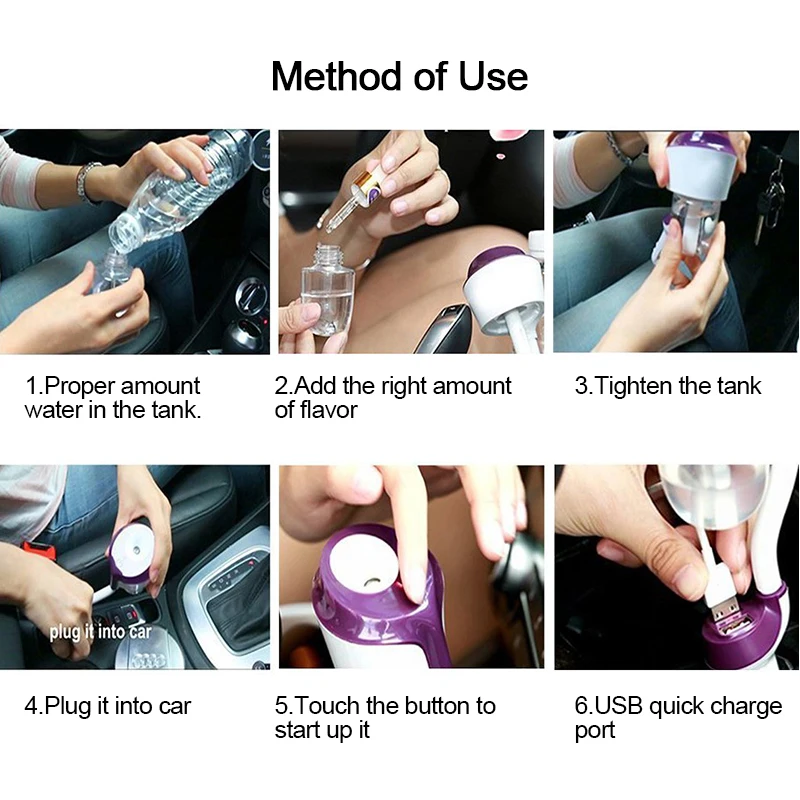 Method of Use

1.Proper amount water in the tank.

2.Add the right amount of flavor

3.Tighten the tank

plug it into car

4.Plug it into car

5.Touch the button to start up it

6.USB quick charge port