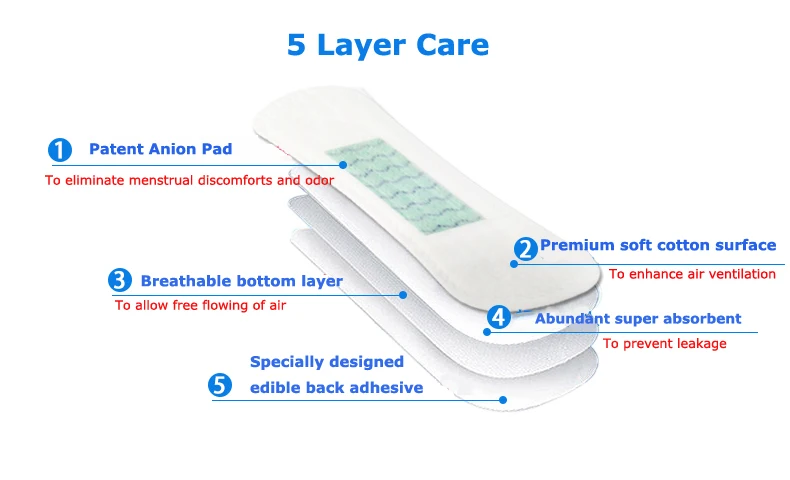 5 Layer Care

1 Patent Anion Pad
To eliminate menstrual discomforts and odor

2 Premium soft cotton surface
To enhance air ventilation

3 Breathable bottom layer
To allow free flowing of air

4 Abundant super absorbent
To prevent leakage

5 Specially designed edible back adhesive