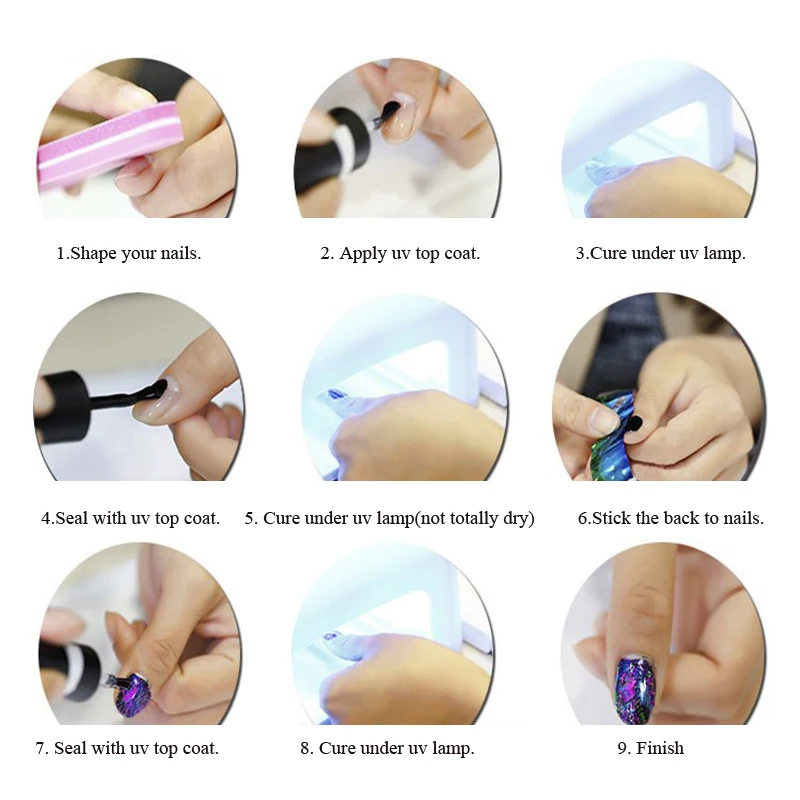 1.Shape your nails.

2. Apply uv top coat.

3.Cure under uv lamp.

4.Seal with uv top coat.

5. Cure under uv lamp(not totally dry)

6.Stick the back to nails.

7. Seal with uv top coat.

8. Cure under uv lamp.

9. Finish