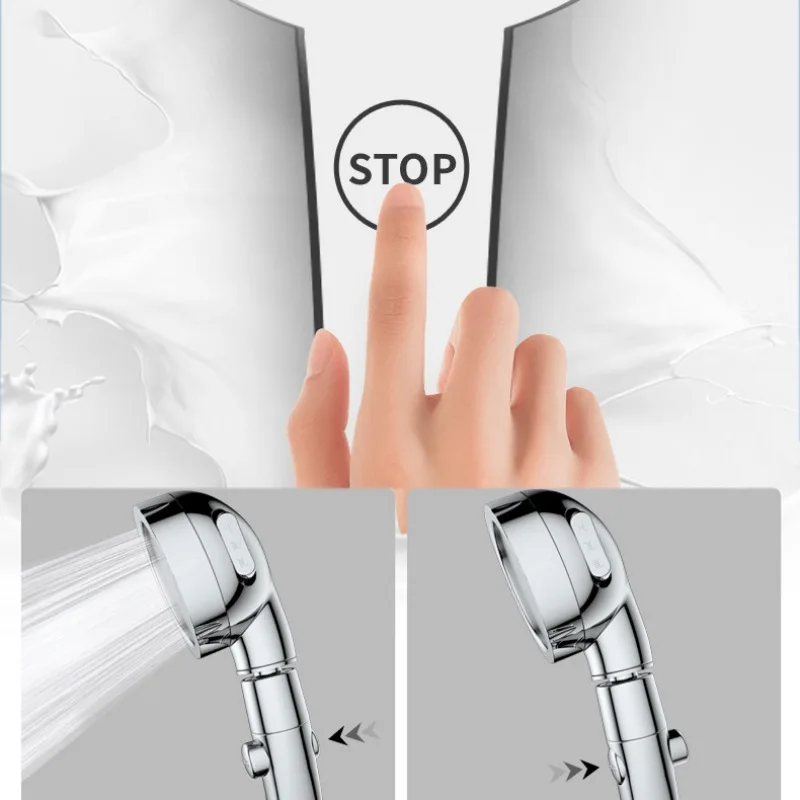 STOP