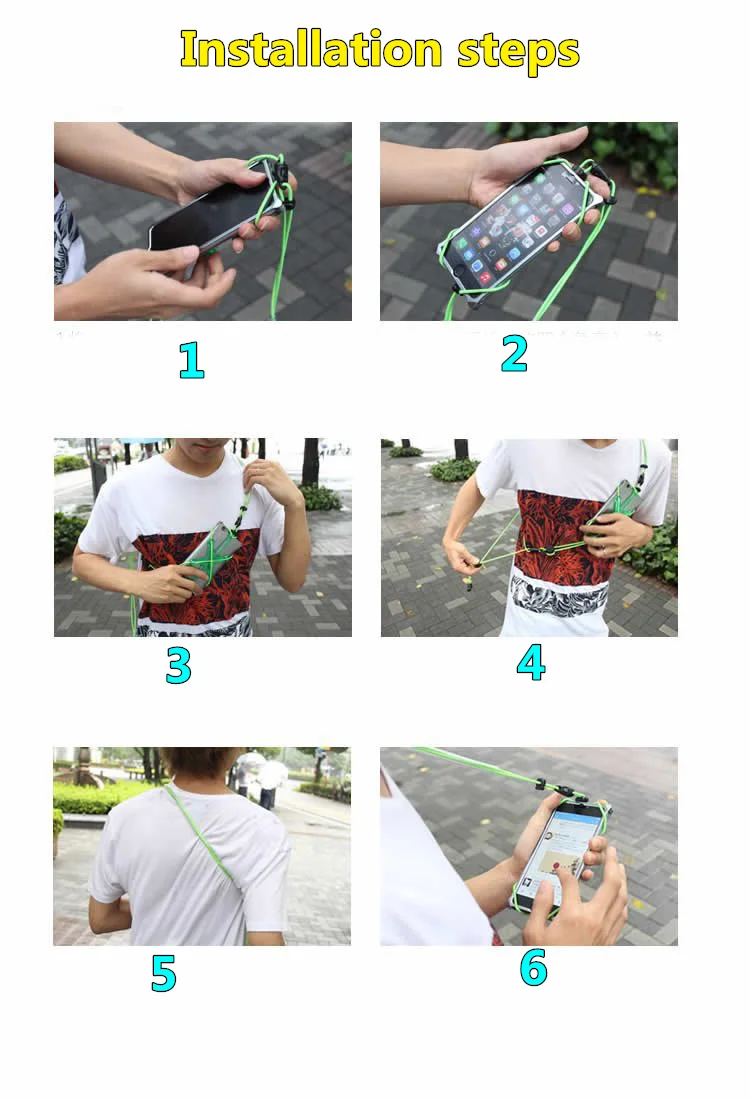 Installation steps

1

2

3

4

5

6